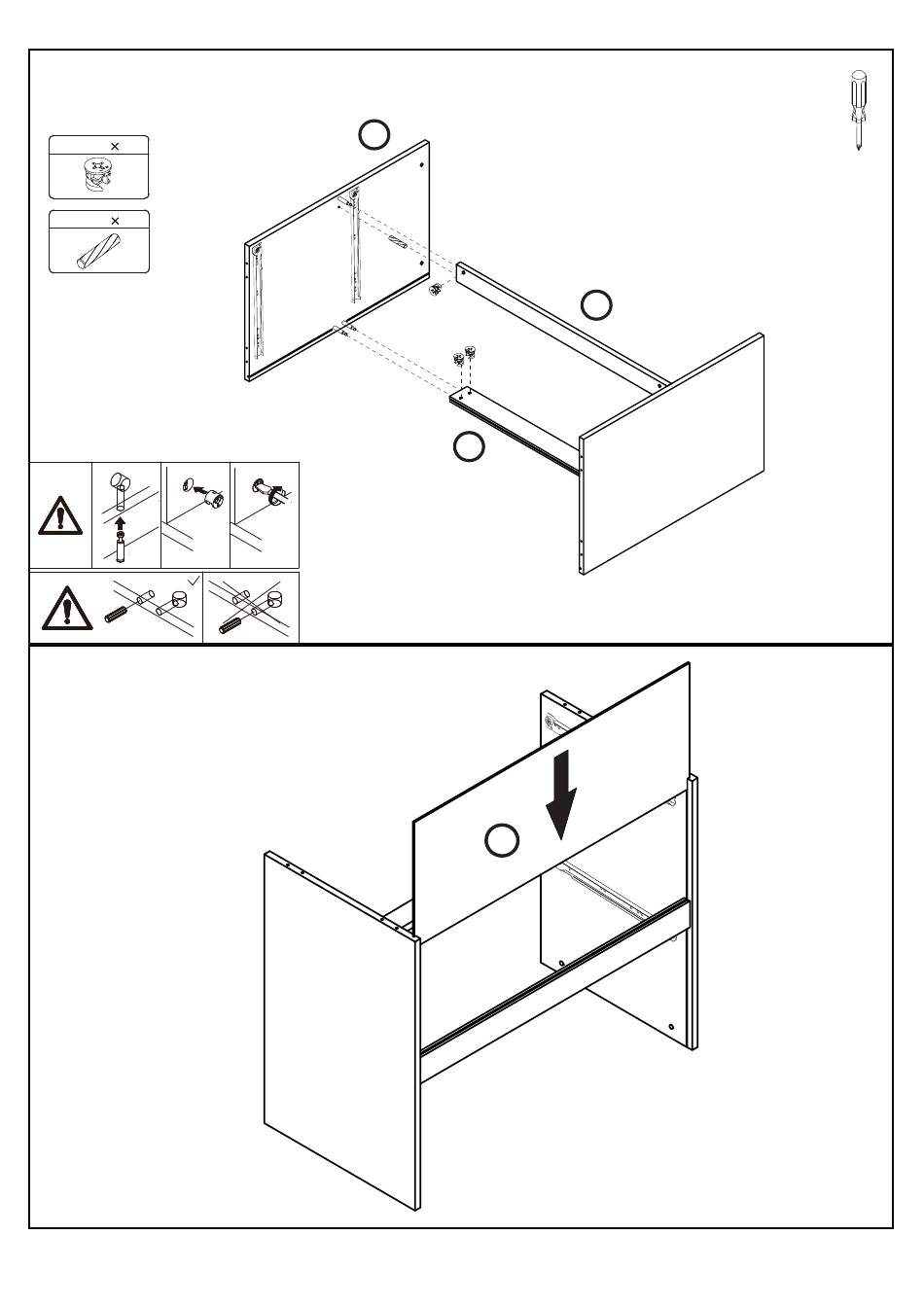 ×
×