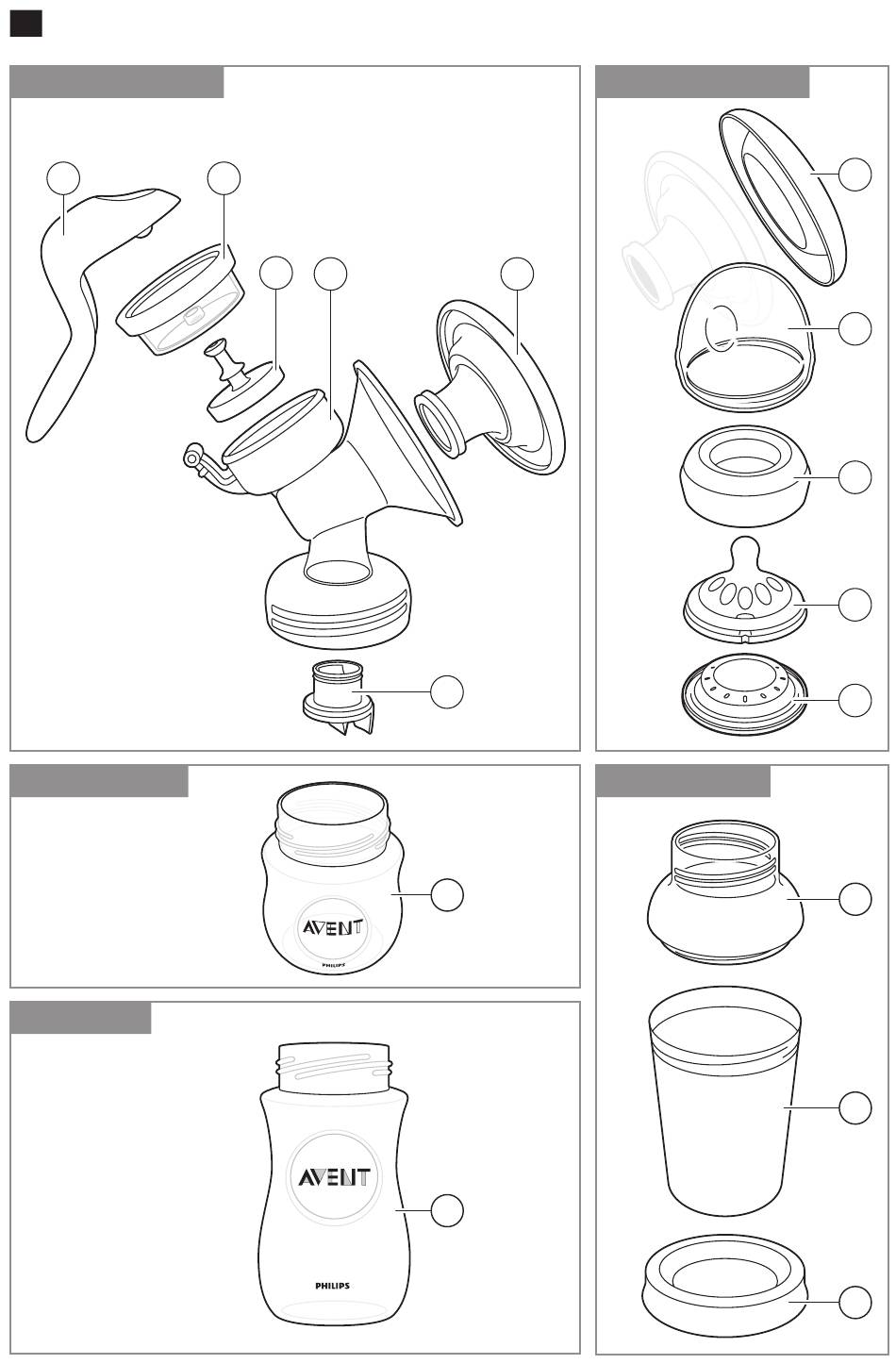 AVENT

PHILIPS

AVENT

PHILIPS