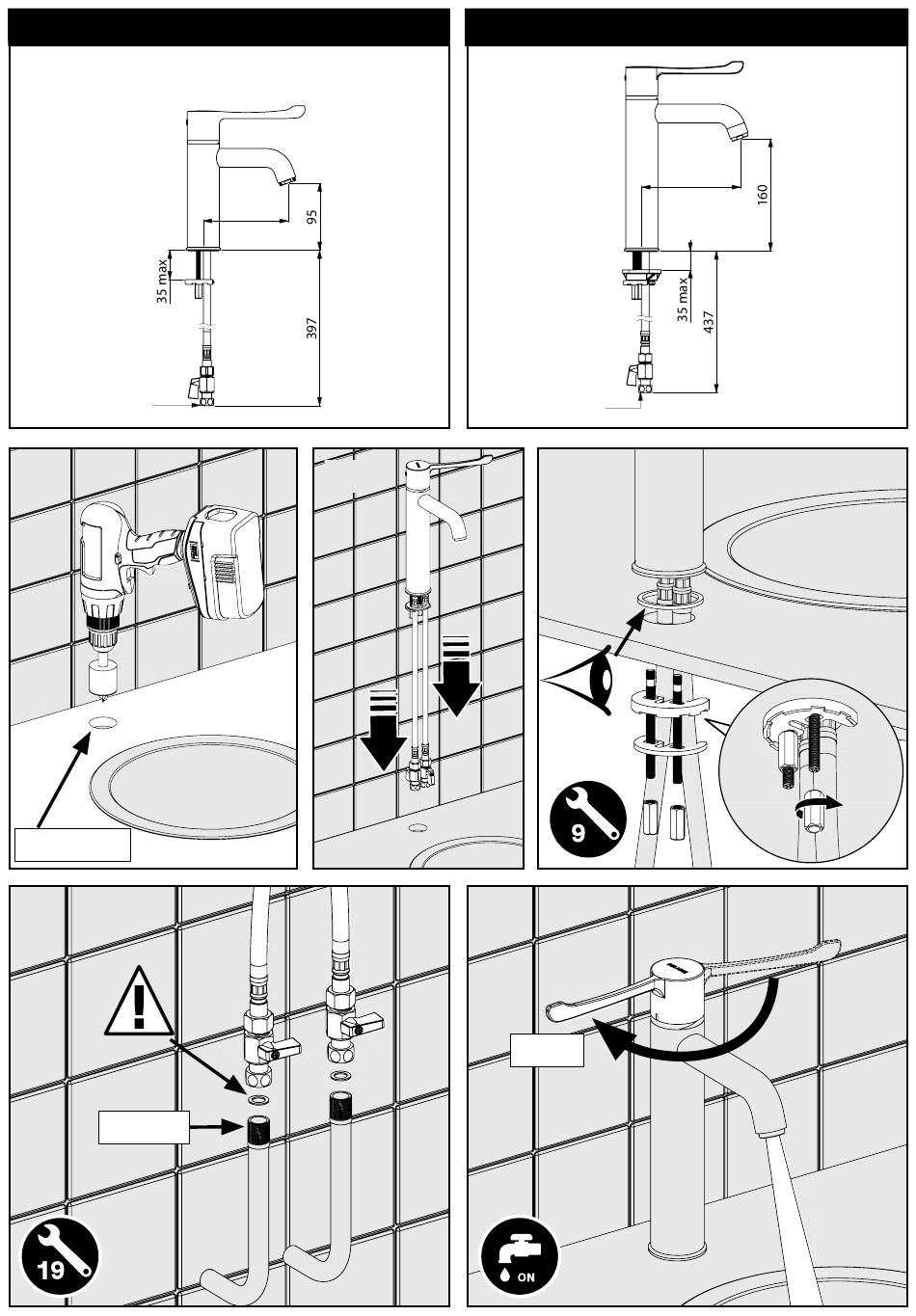 95
35 max
397

160
35 max
437

9

19

ON