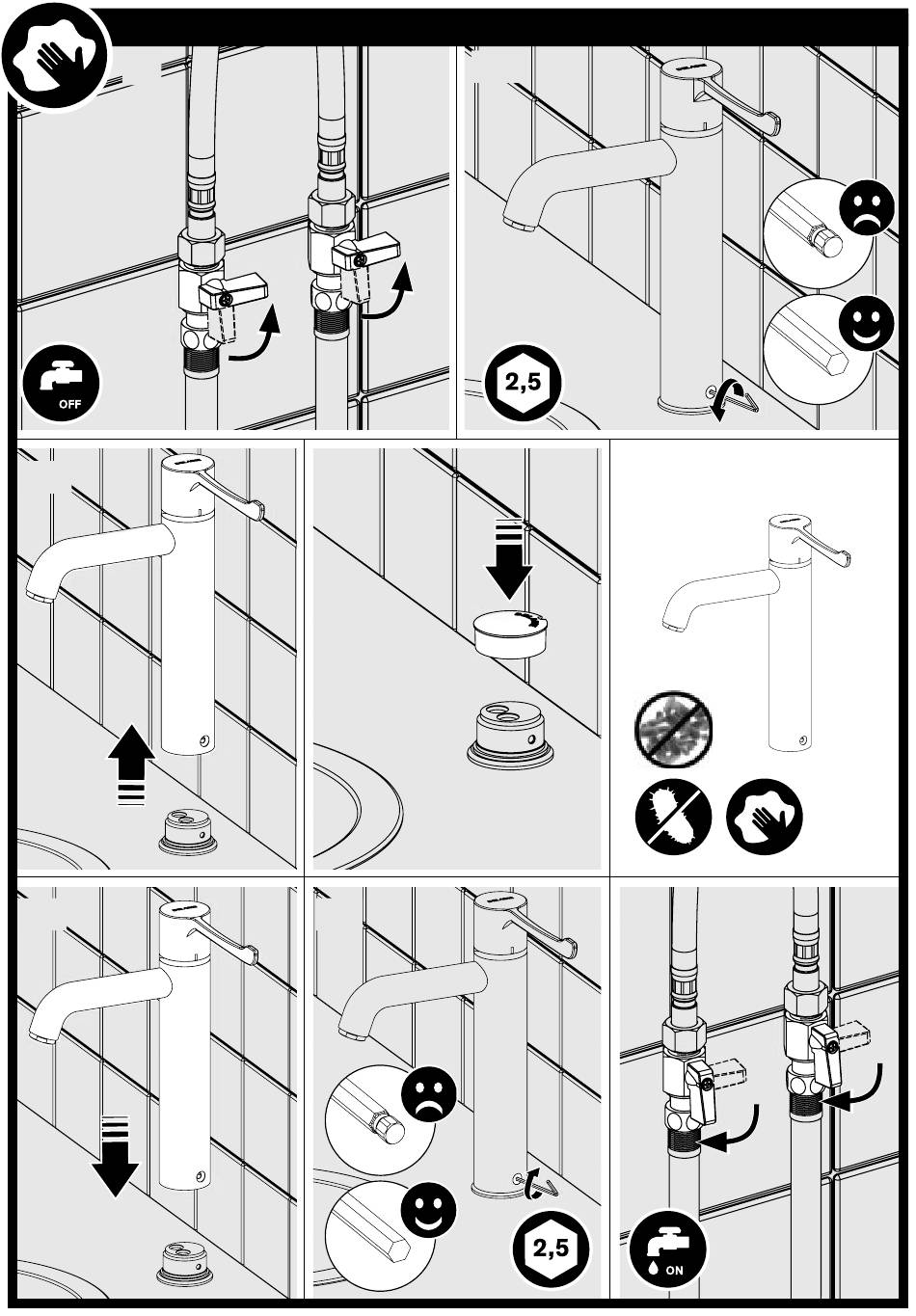 OFF

2,5

2,5

ON