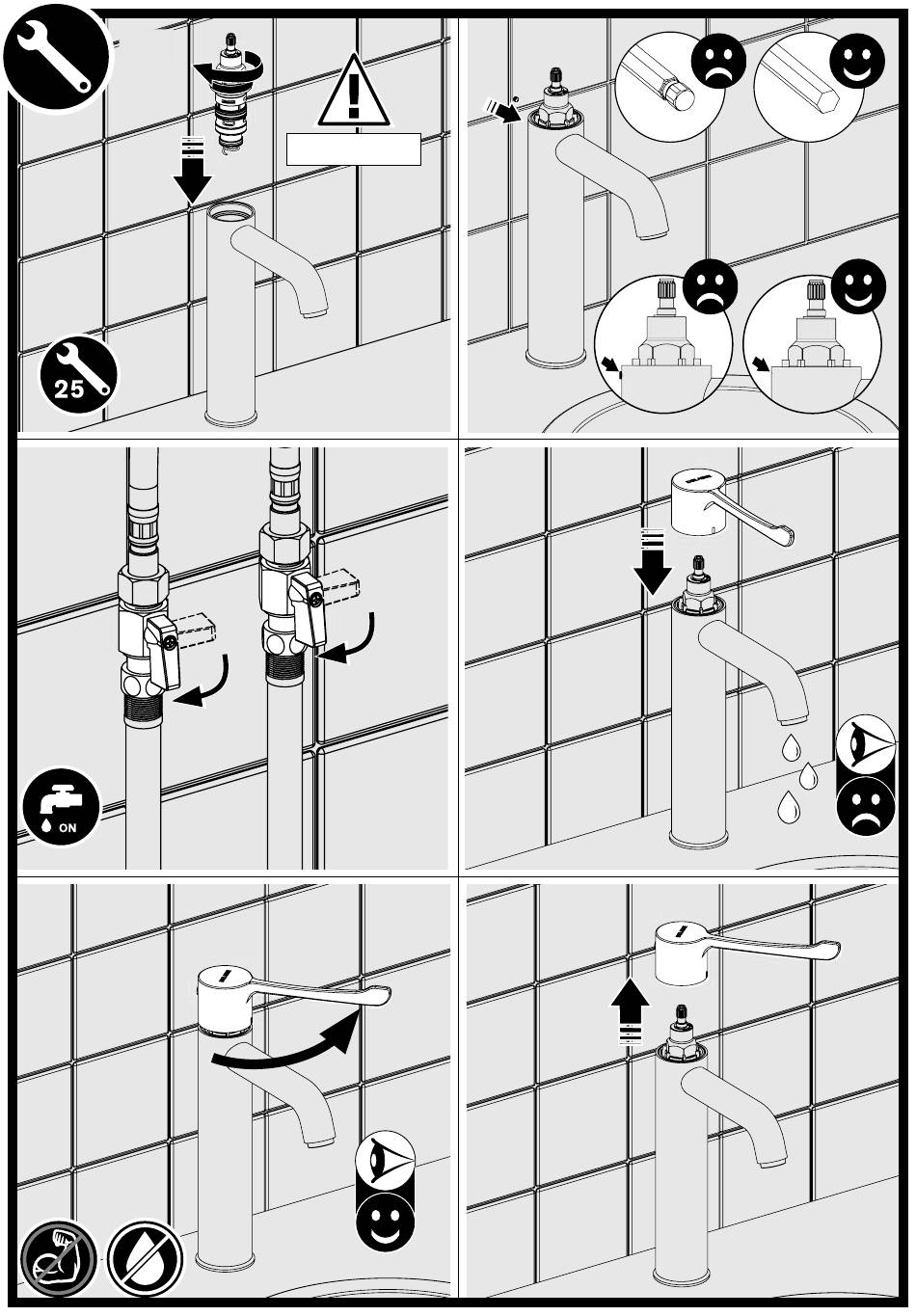 25

ON