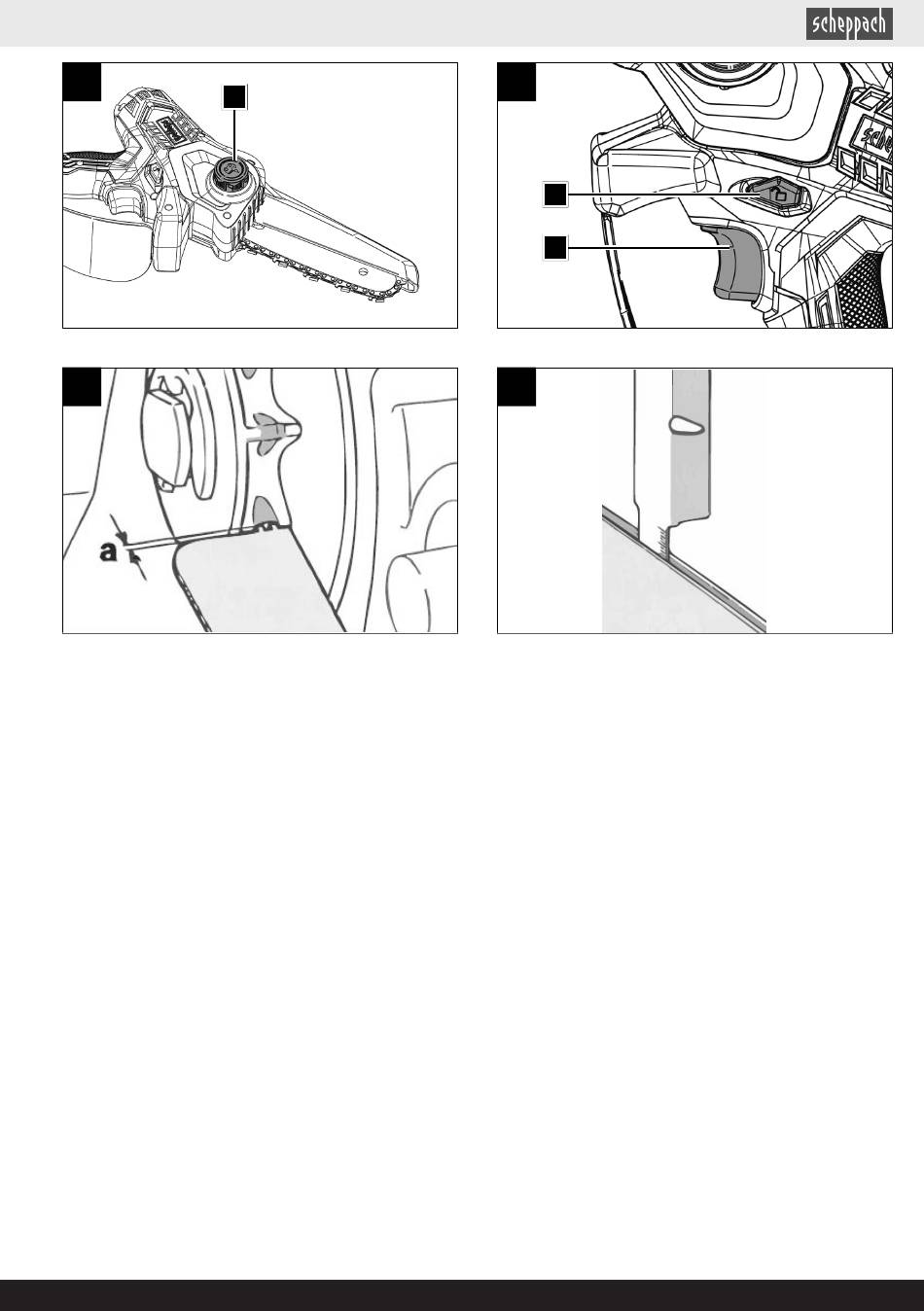 scheppach

a