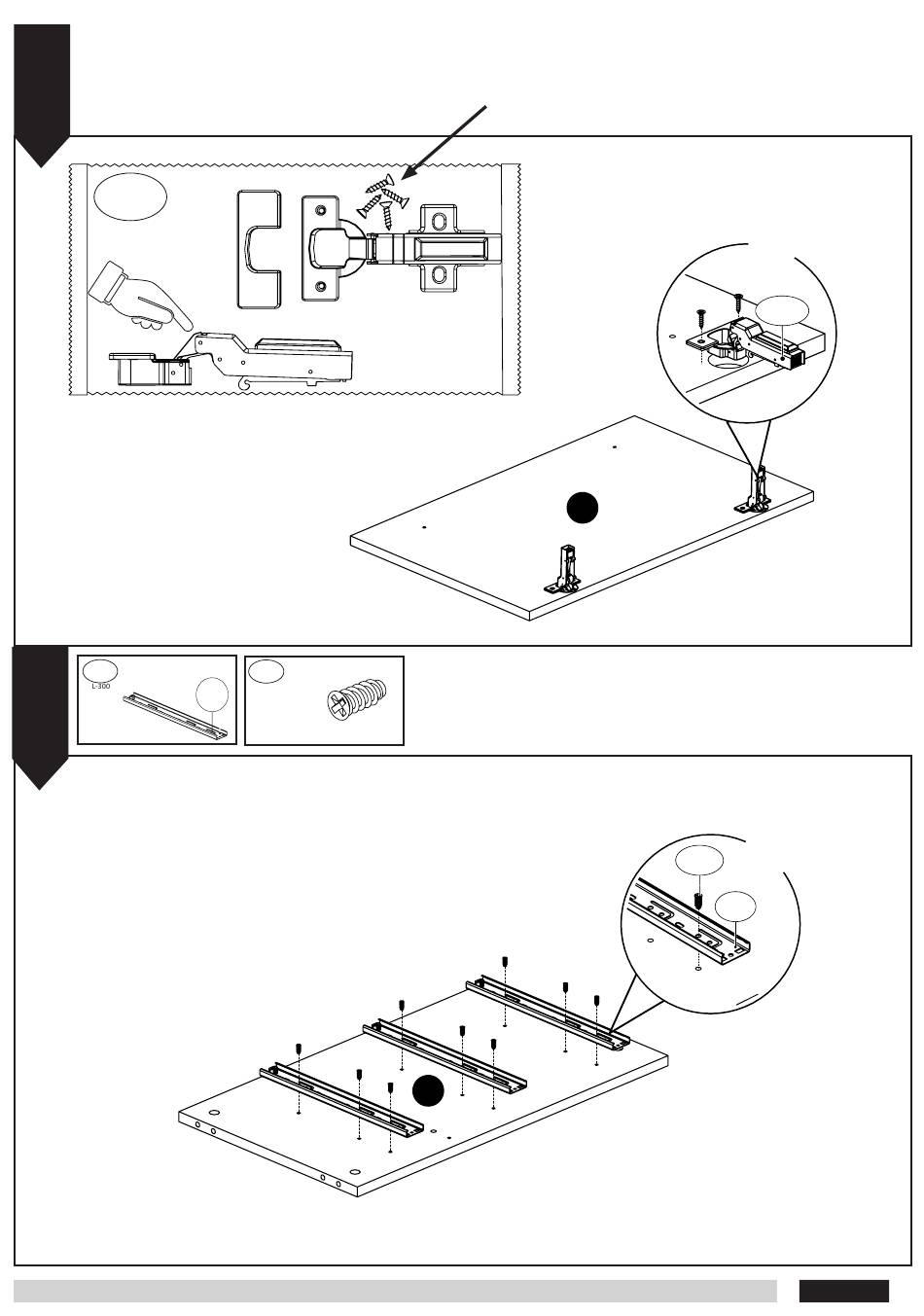 L-300