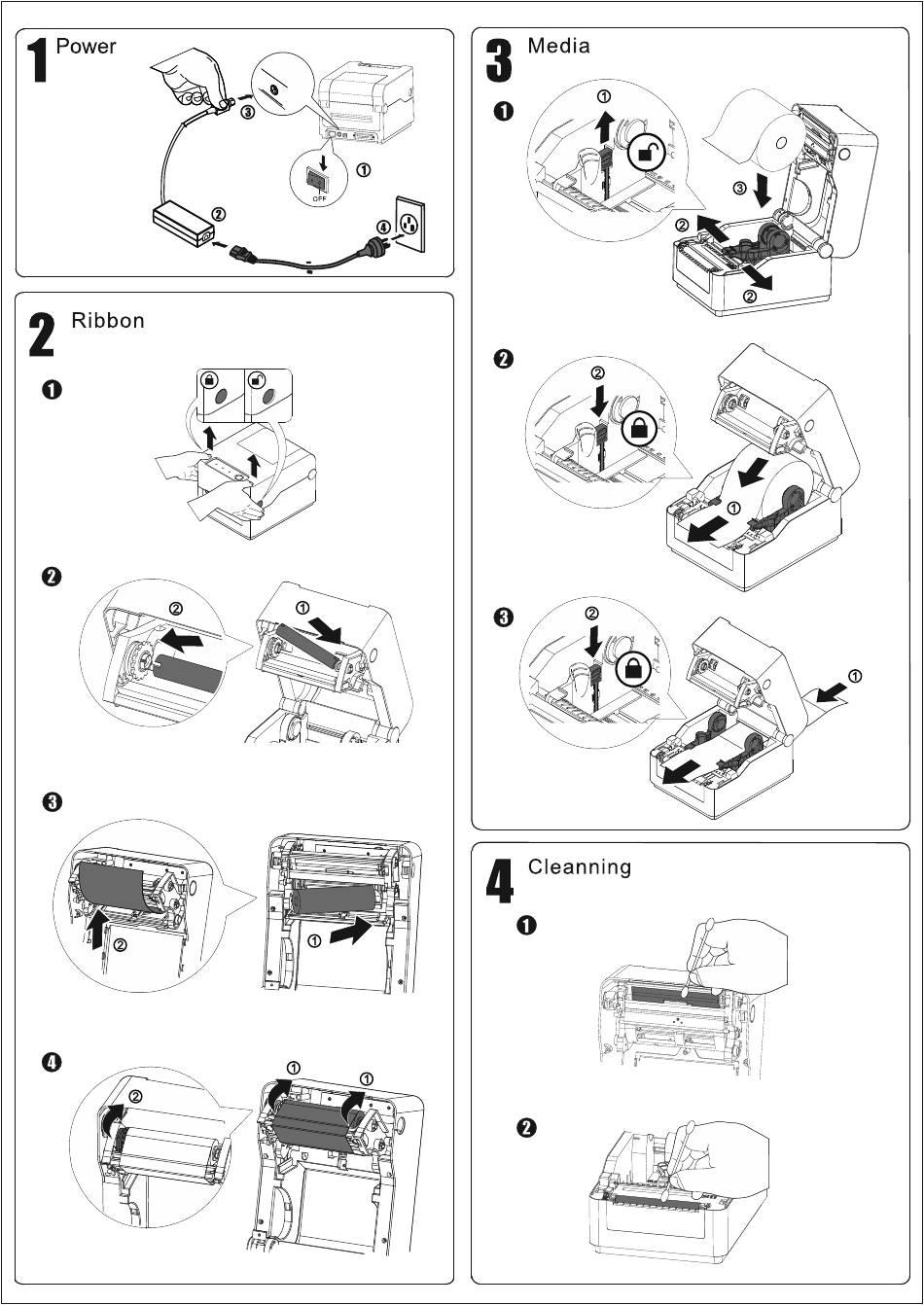 1 Power

③

①

OFF

②

④

2 Ribbon

❶

❷

②

①

❸

②

①

❹

②

①

①

3 Media

❶

①

③

②

②

❷

②

①

❸

②

①

4 Cleanning

❶

❷