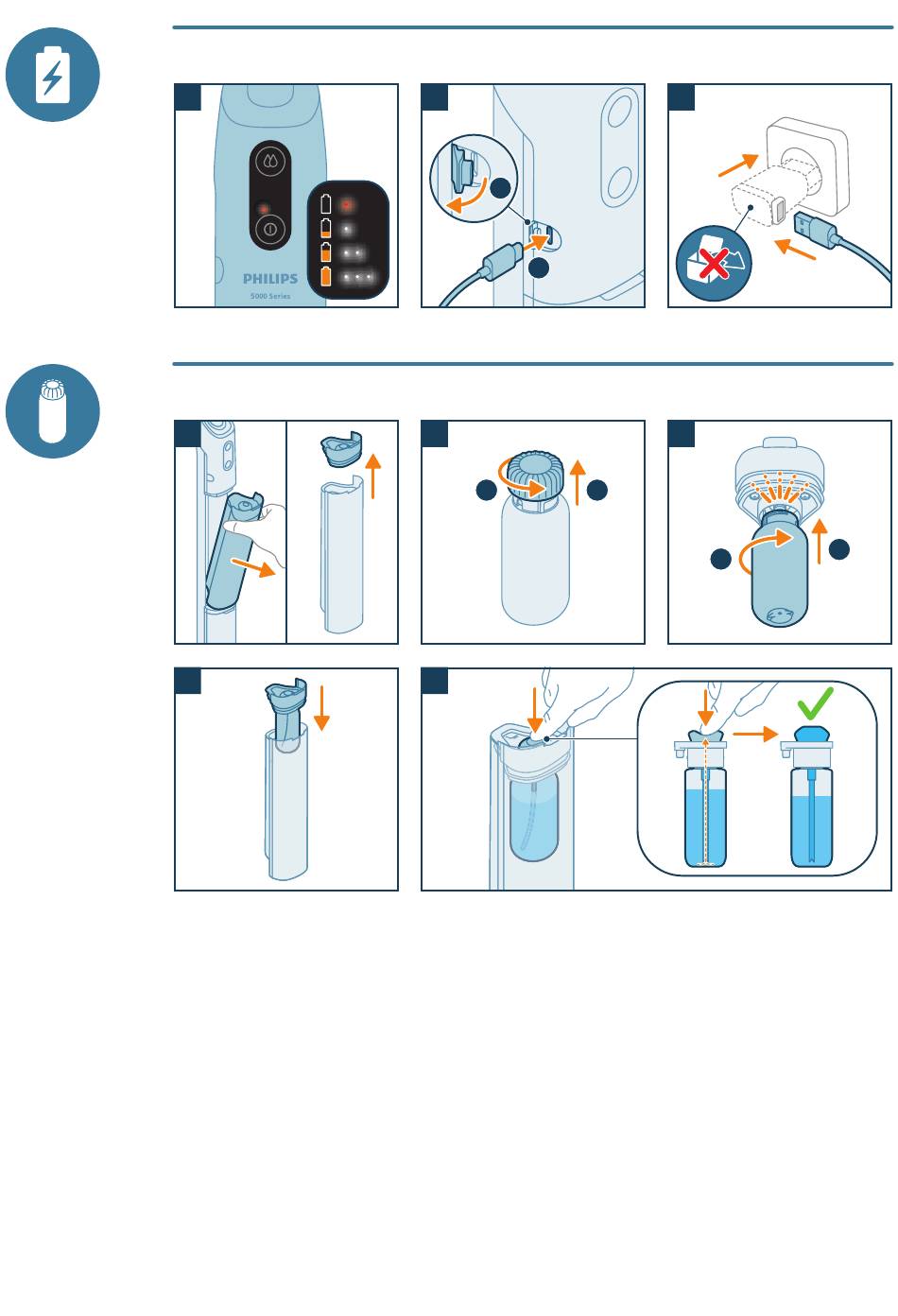 PHILIPS
5000 Series