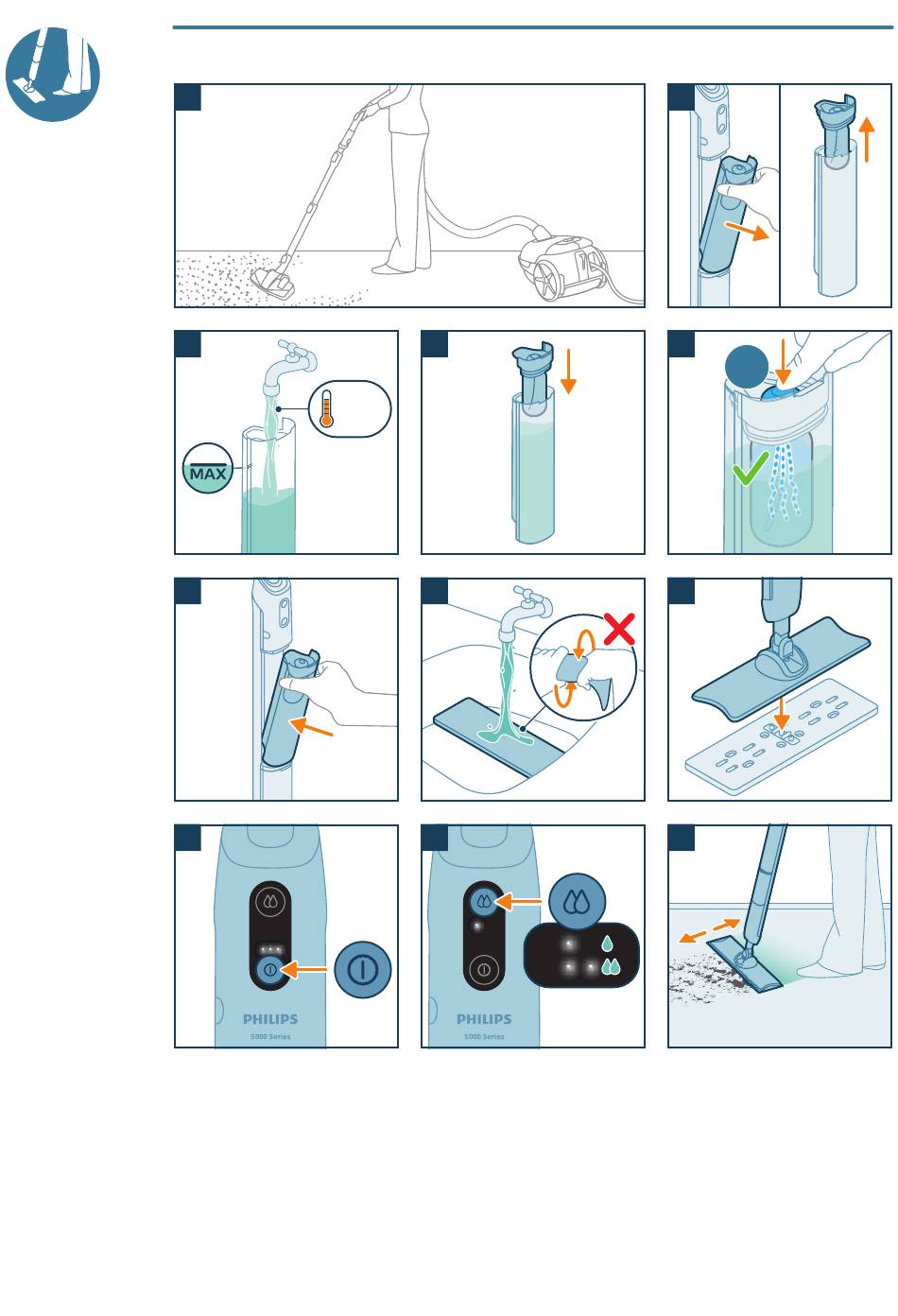 MAX

PHILIPS
5000 Series

PHILIPS
5000 Series