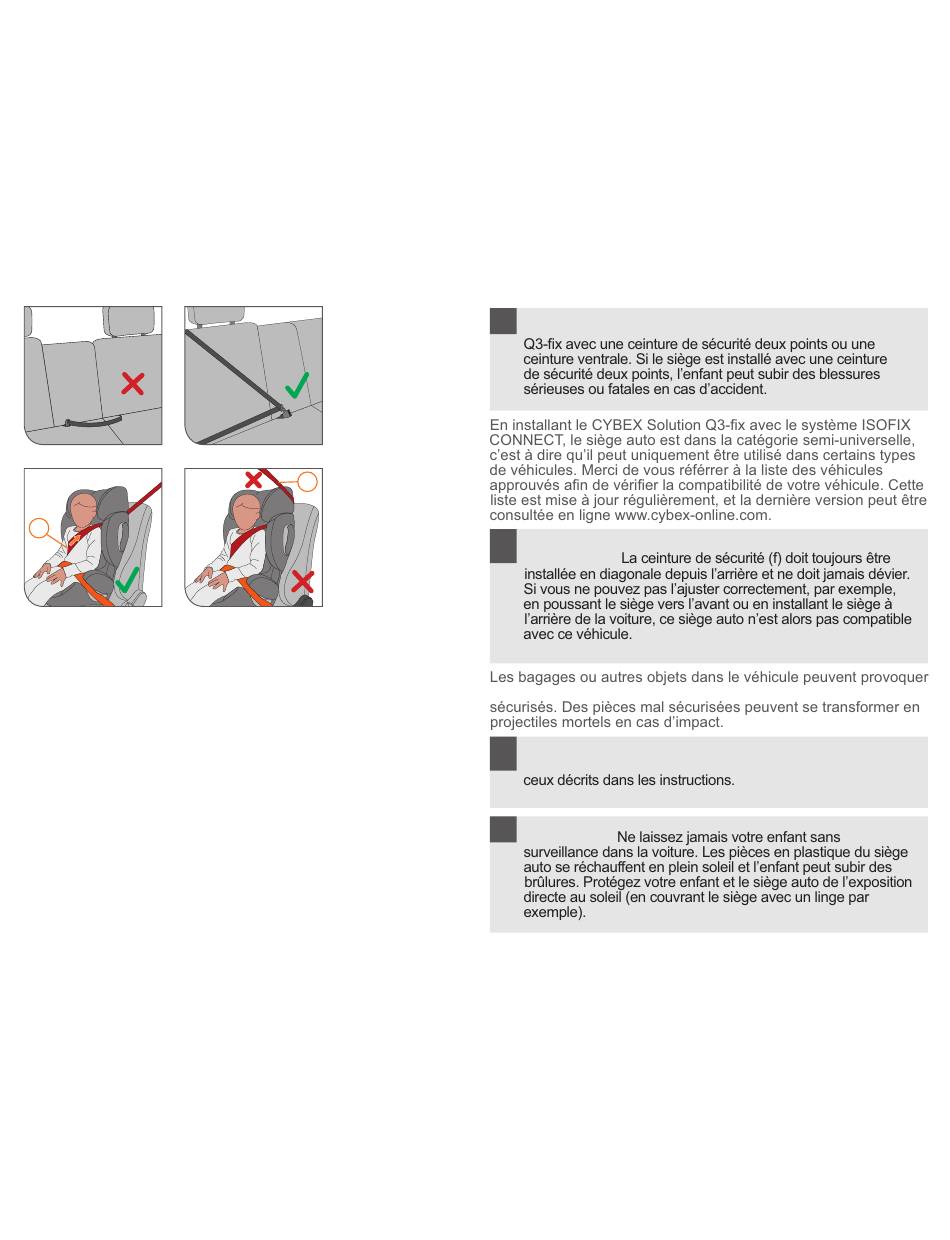 Q3-fix avec une ceinture de sécurité deux points ou une ceinture ventrale. Si le siège est installé avec une ceinture de sécurité deux points, l'enfant peut subir des blessures sérieuses ou fatales en cas d'accident.

En installant le CYBEX Solution Q3-fix avec le système ISOFIX CONNECT, le siège auto est dans la catégorie semi-universelle, c'est à dire qu'il peut uniquement être utilisé dans certains types de véhicules. Merci de vous référrer à la liste des véhicules approuvés afin de vérifier la compatibilité de votre véhicule. Cette liste est mise à jour régulièrement, et la dernière version peut être consultée en ligne www.cybex-online.com.

La ceinture de sécurité (f) doit toujours être installée en diagonale depuis l'arrière et ne doit jamais dévier. Si vous ne pouvez pas l'ajuster correctement, par exemple, en poussant le siège vers l'avant ou en installant le siège à l'arrière de la voiture, ce siège auto n'est alors pas compatible avec ce véhicule.

Les bagages ou autres objets dans le véhicule peuvent provoquer

sécurisés. Des pièces mal sécurisées peuvent se transformer en projectiles mortels en cas d'impact.

ceux décrits dans les instructions.

Ne laissez jamais votre enfant sans surveillance dans la voiture. Les pièces en plastique du siège auto se réchauffent en plein soleil et l'enfant peut subir des brûlures. Protégez votre enfant et le siège auto de l'exposition directe au soleil (en couvrant le siège avec un linge par exemple).