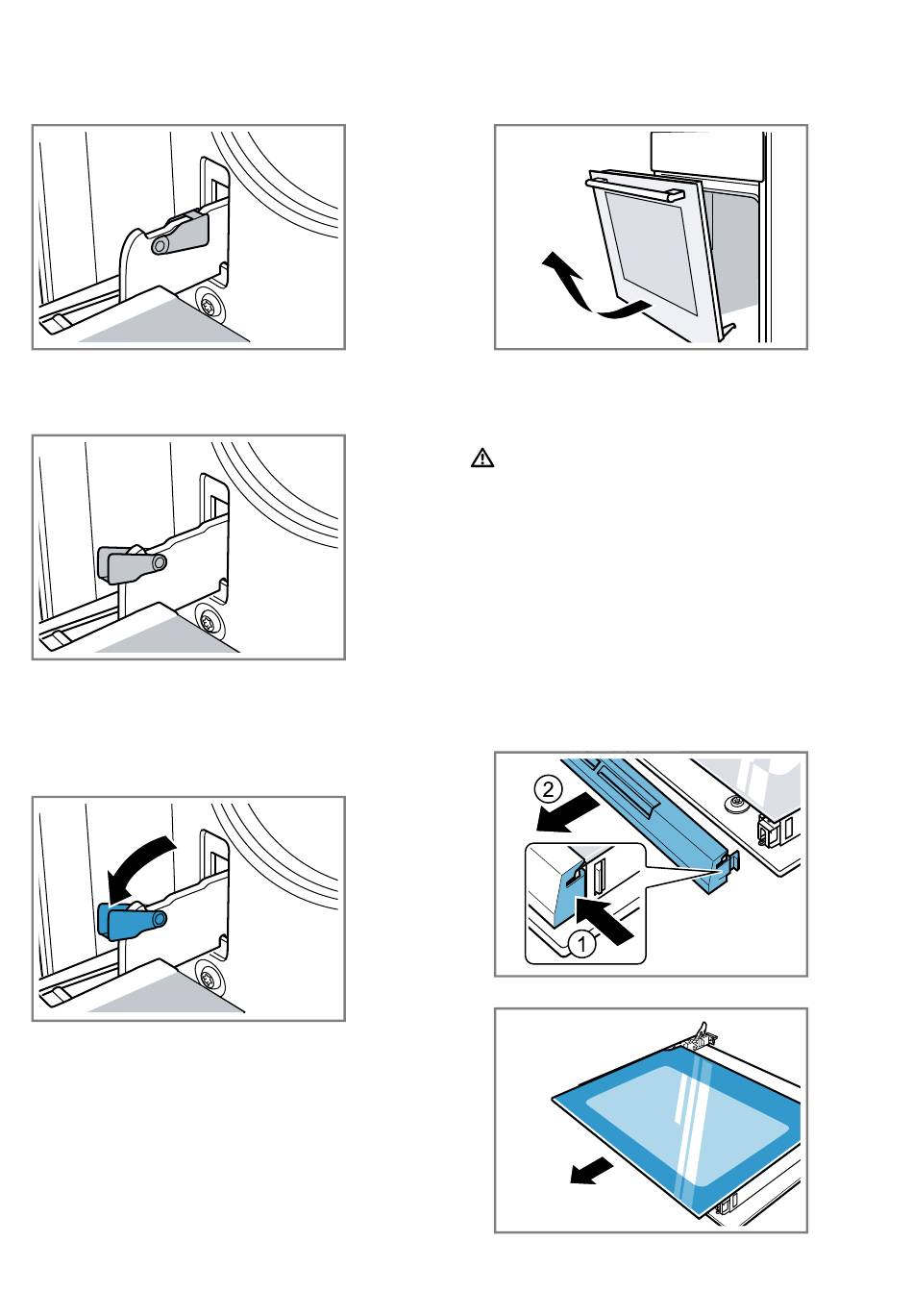 ②

①