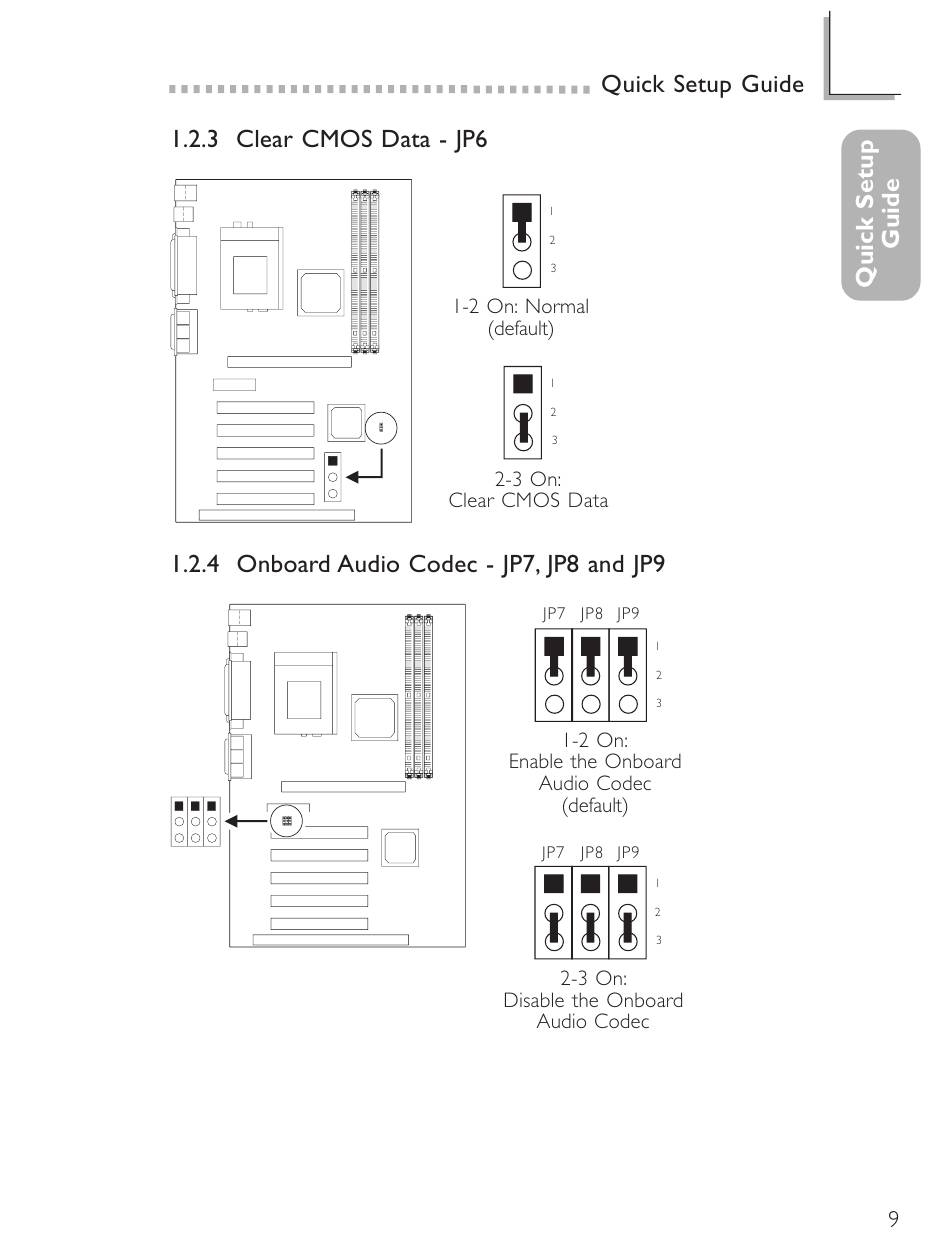 Quick Setup Guide

Quick Setup Guide

1.2.3 Clear CMOS Data - JP6

1
2
3

1-2 On: Normal (default)

1
2
3

2-3 On: Clear CMOS Data

1.2.4 Onboard Audio Codec - JP7, JP8 and JP9

JP7 JP8 JP9

1
2
3

1-2 On: Enable the Onboard Audio Codec (default)

JP7 JP8 JP9

1
2
3

2-3 On: Disable the Onboard Audio Codec

9