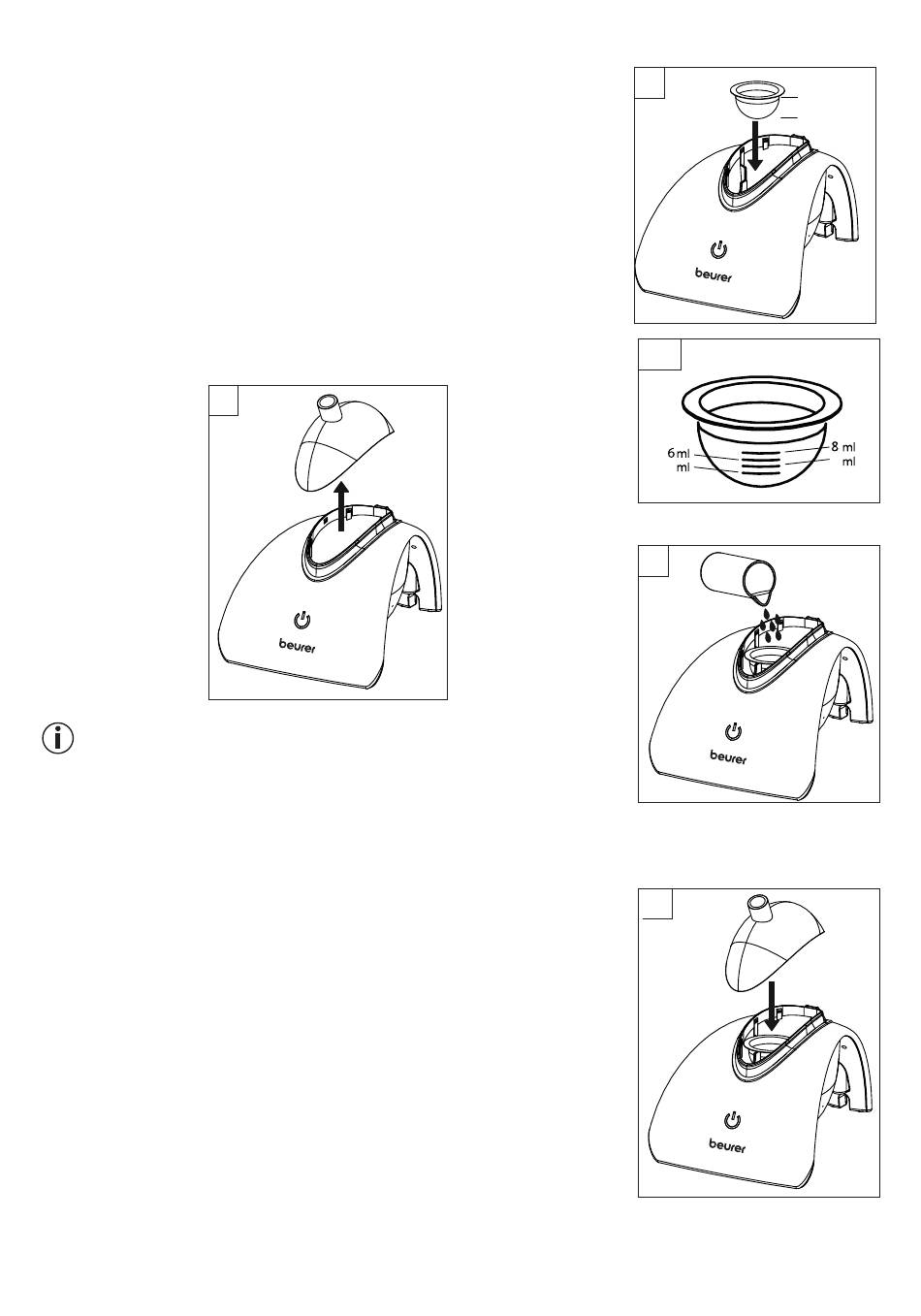 beurer

6 ml
ml
8 ml
ml

beurer

beurer

beurer