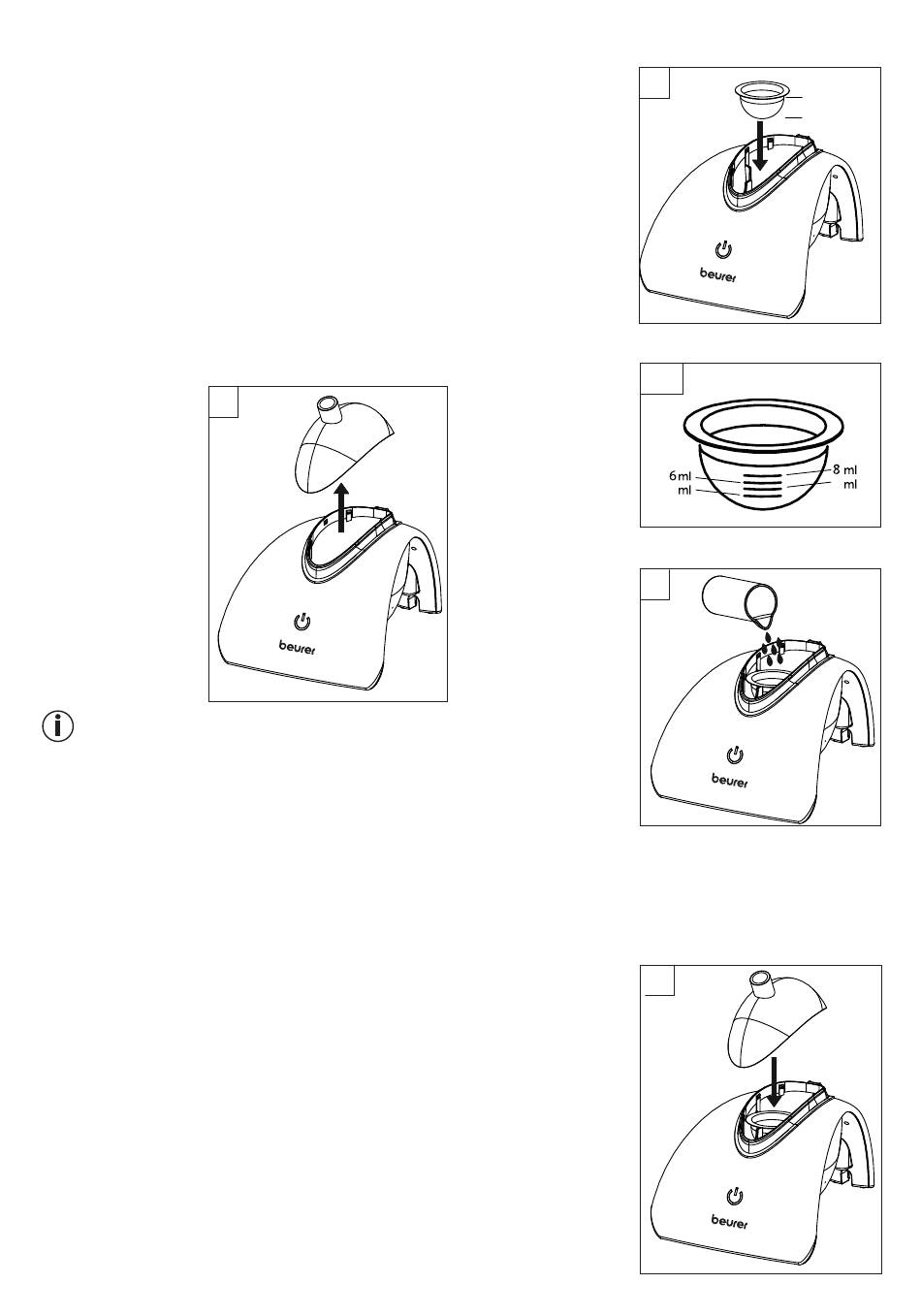 beurer

beurer

6 ml
ml
8 ml
ml

beurer

beurer