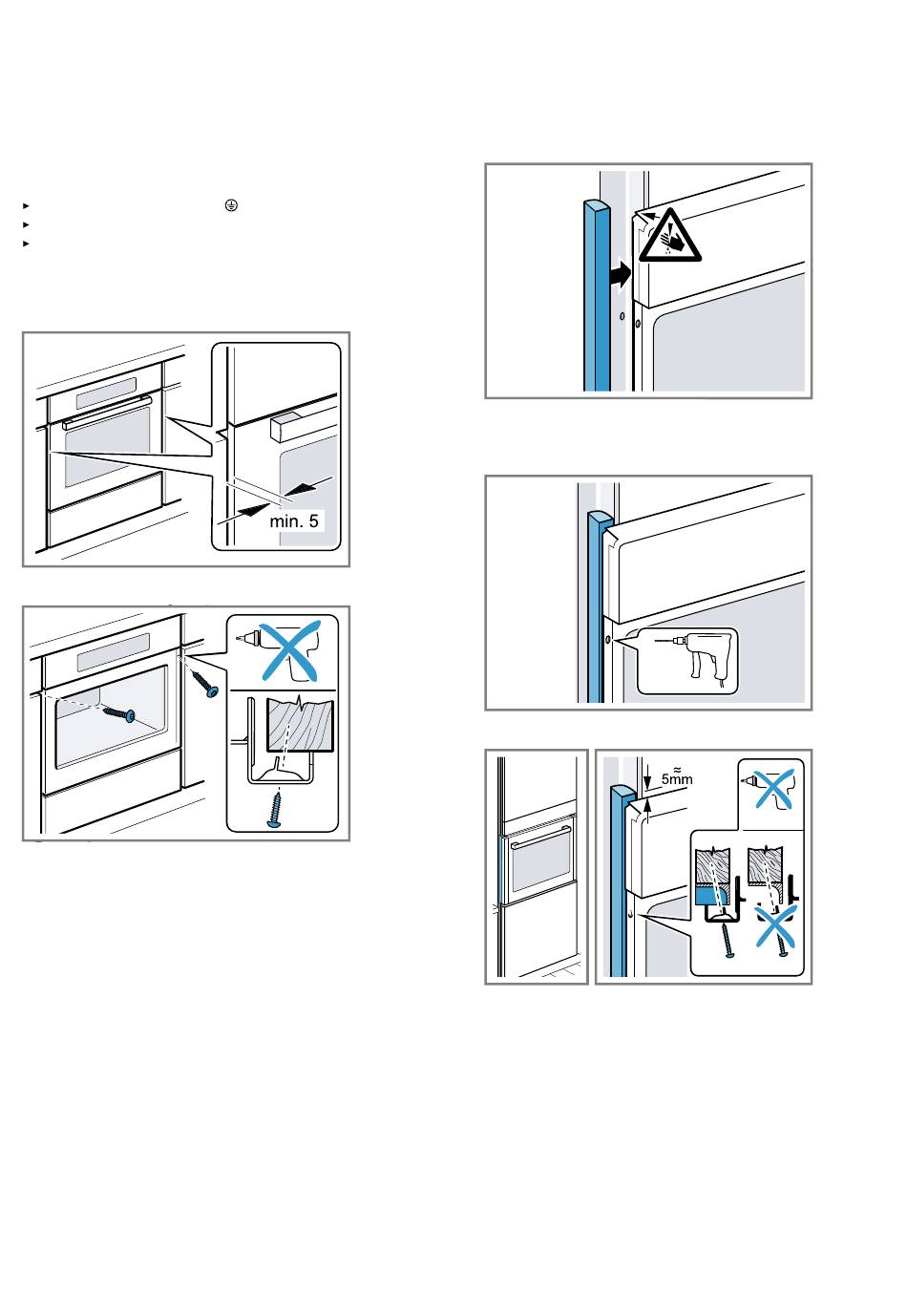 min. 5

≈
5mm