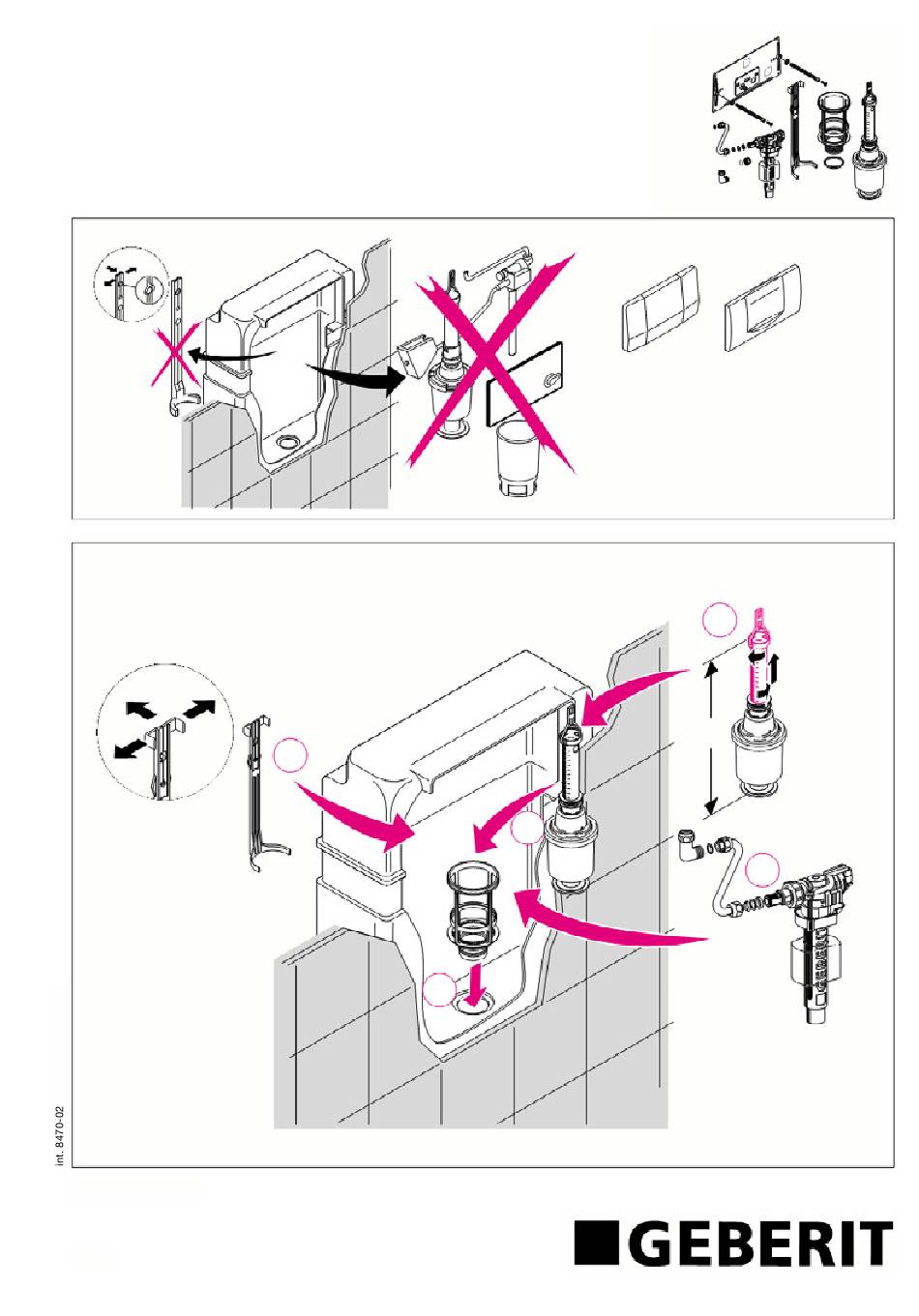 int. 8470-02

GEBERIT