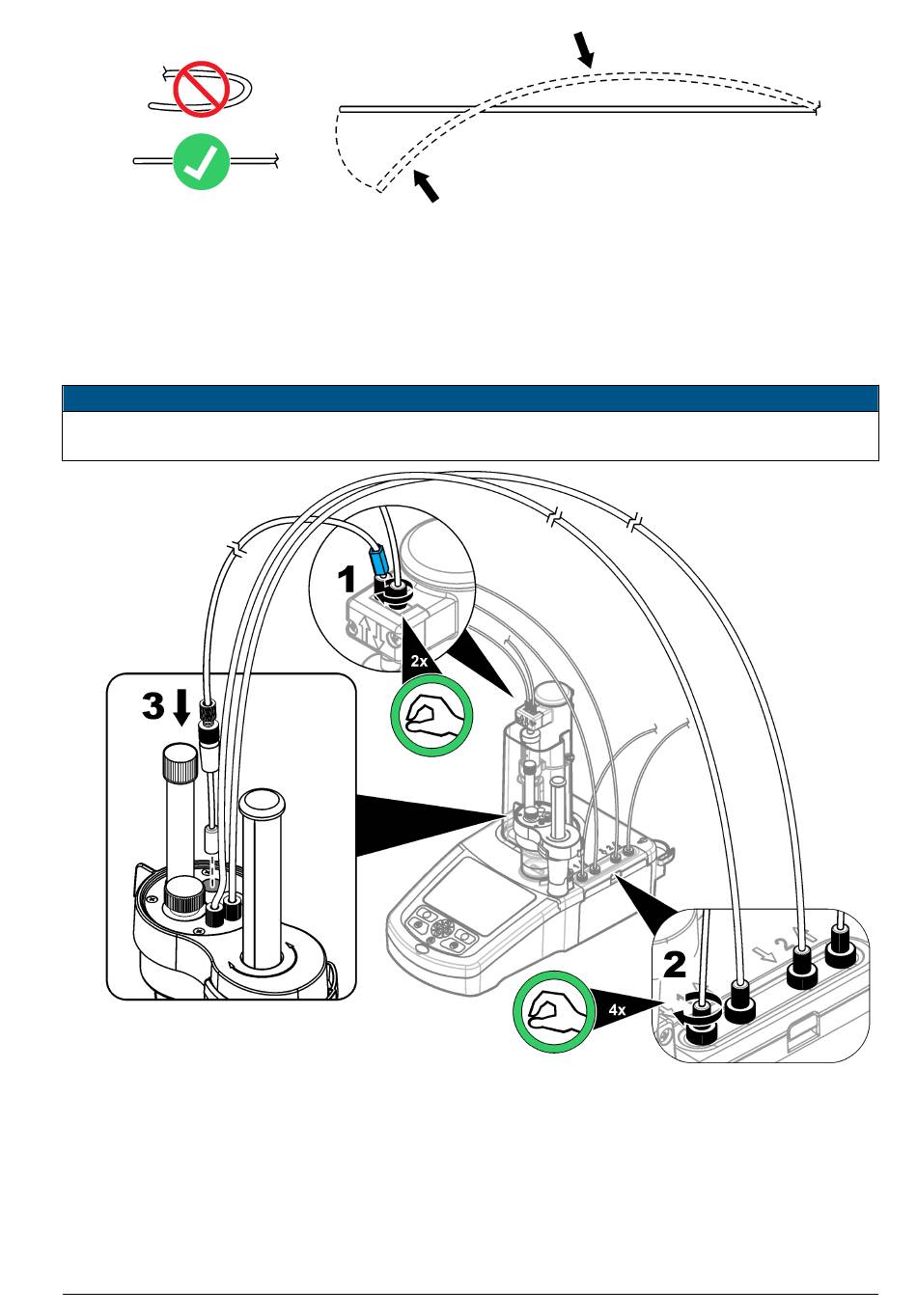 1

2x

3

2

4x