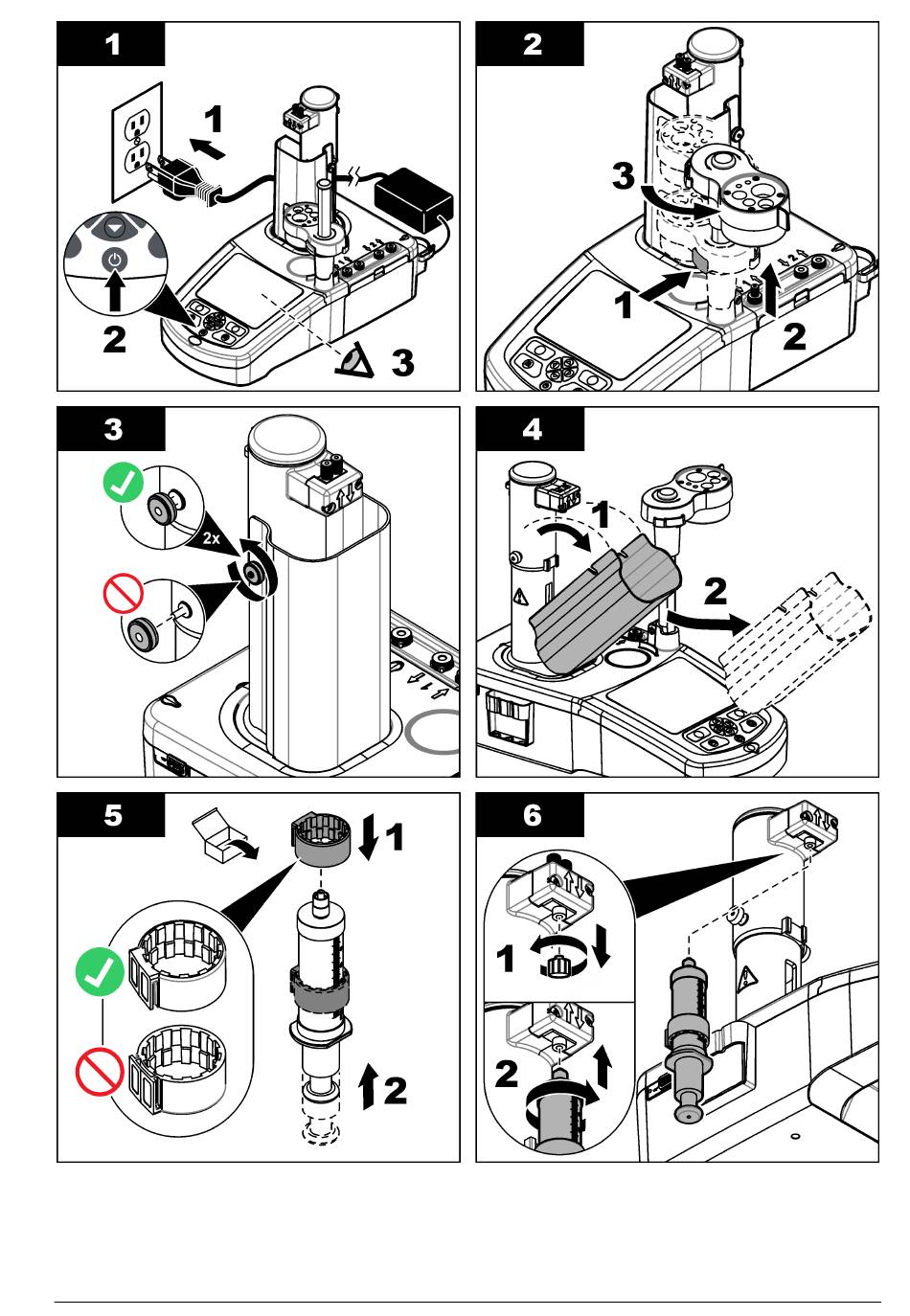 1

1

2

3

2

3

1

2

3

2x

4

1

2

5

1

2

6

1

2