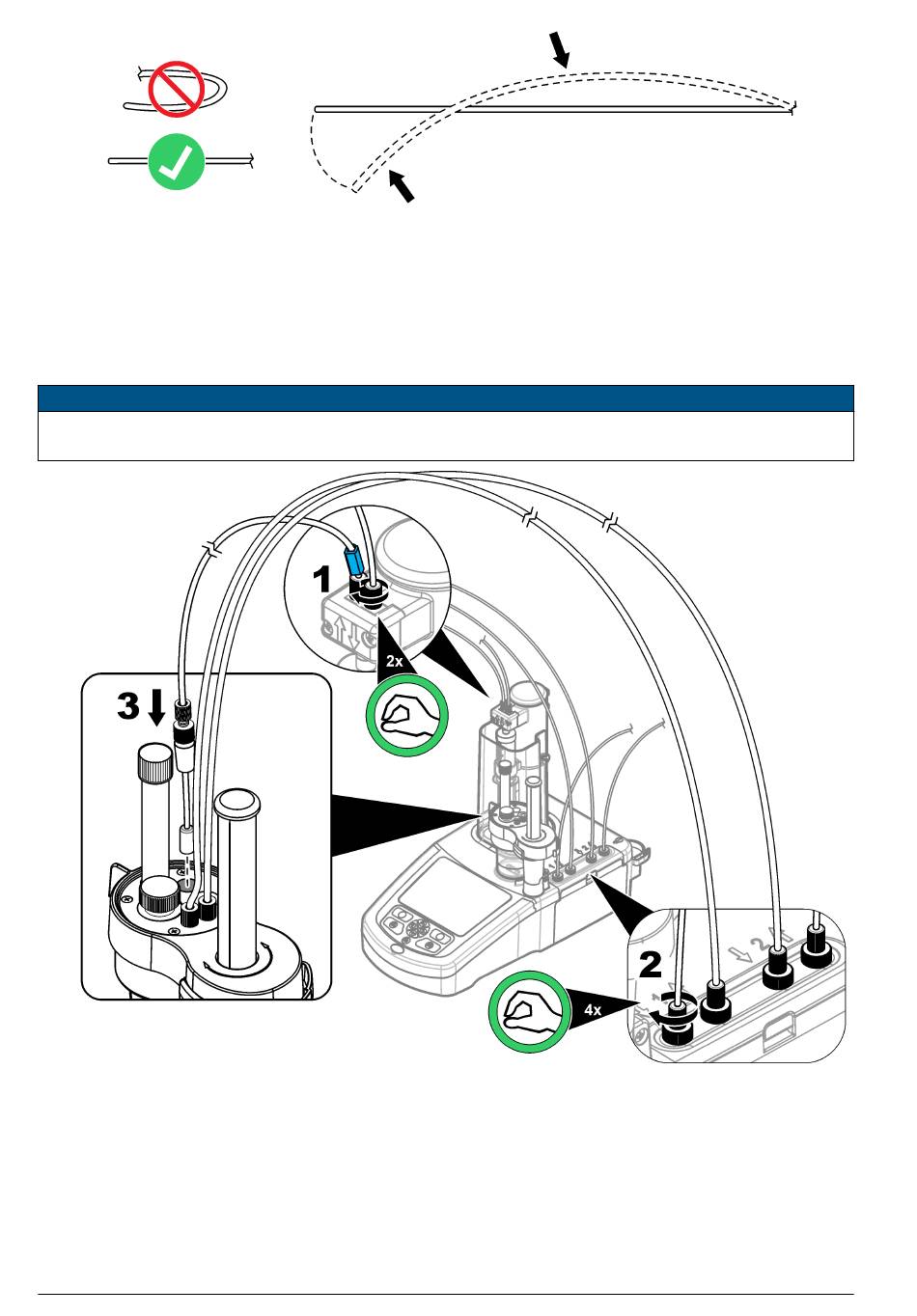 1

2x

3

2

4x