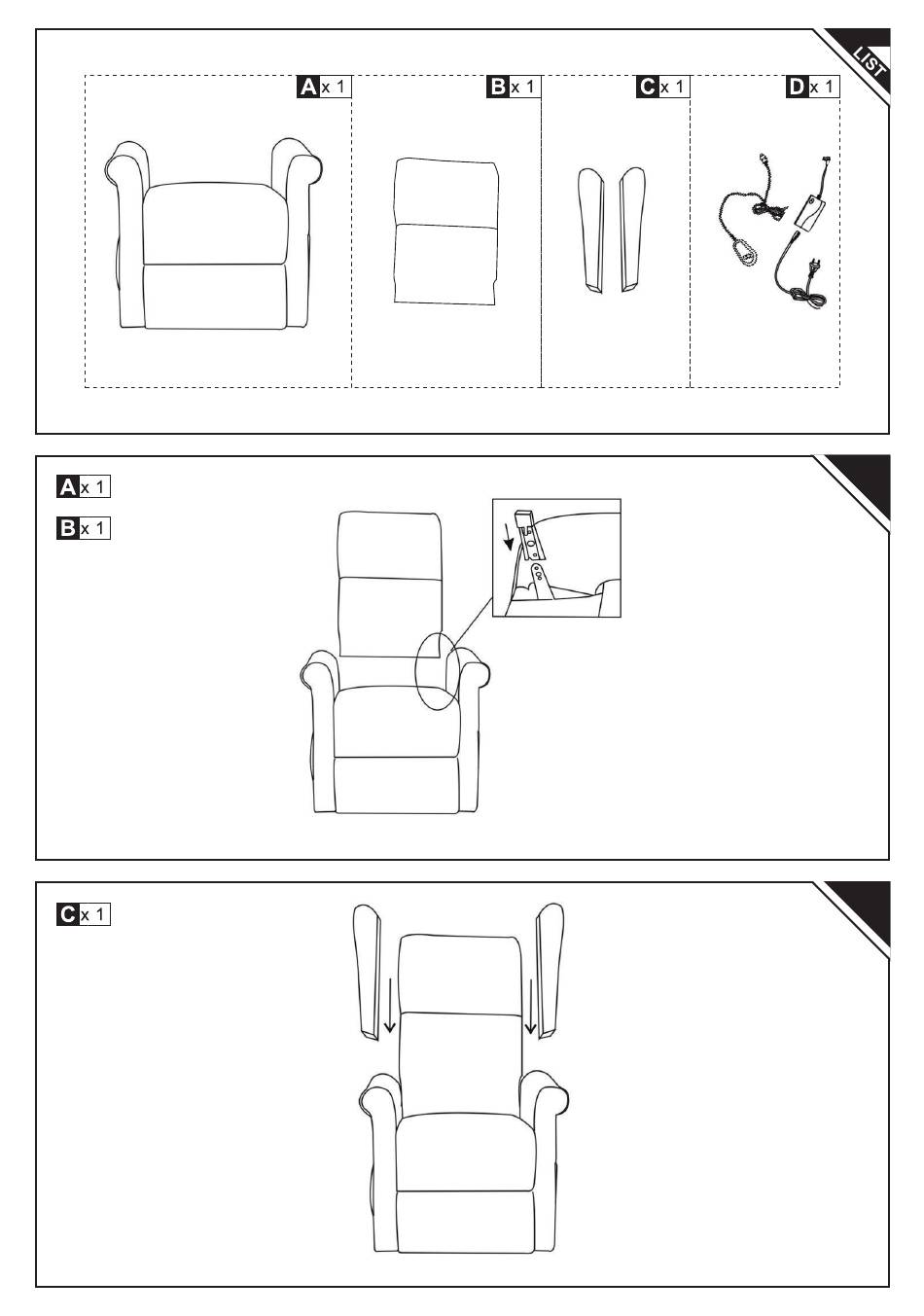 LIST

A x 1

B x 1

C x 1

D x 1

A x 1

B x 1

C x 1