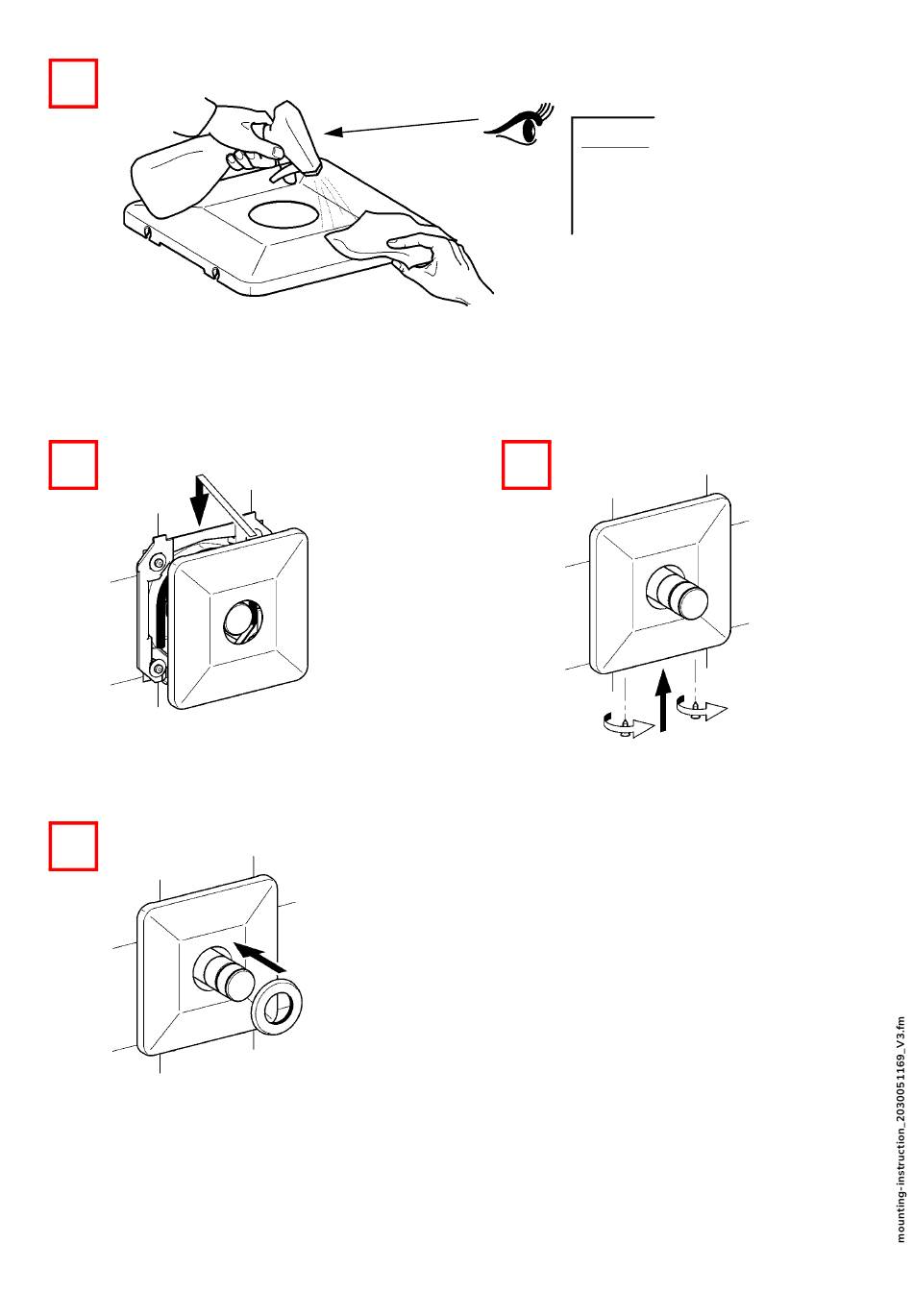 mounting-instruction_2030051169_V3.fm