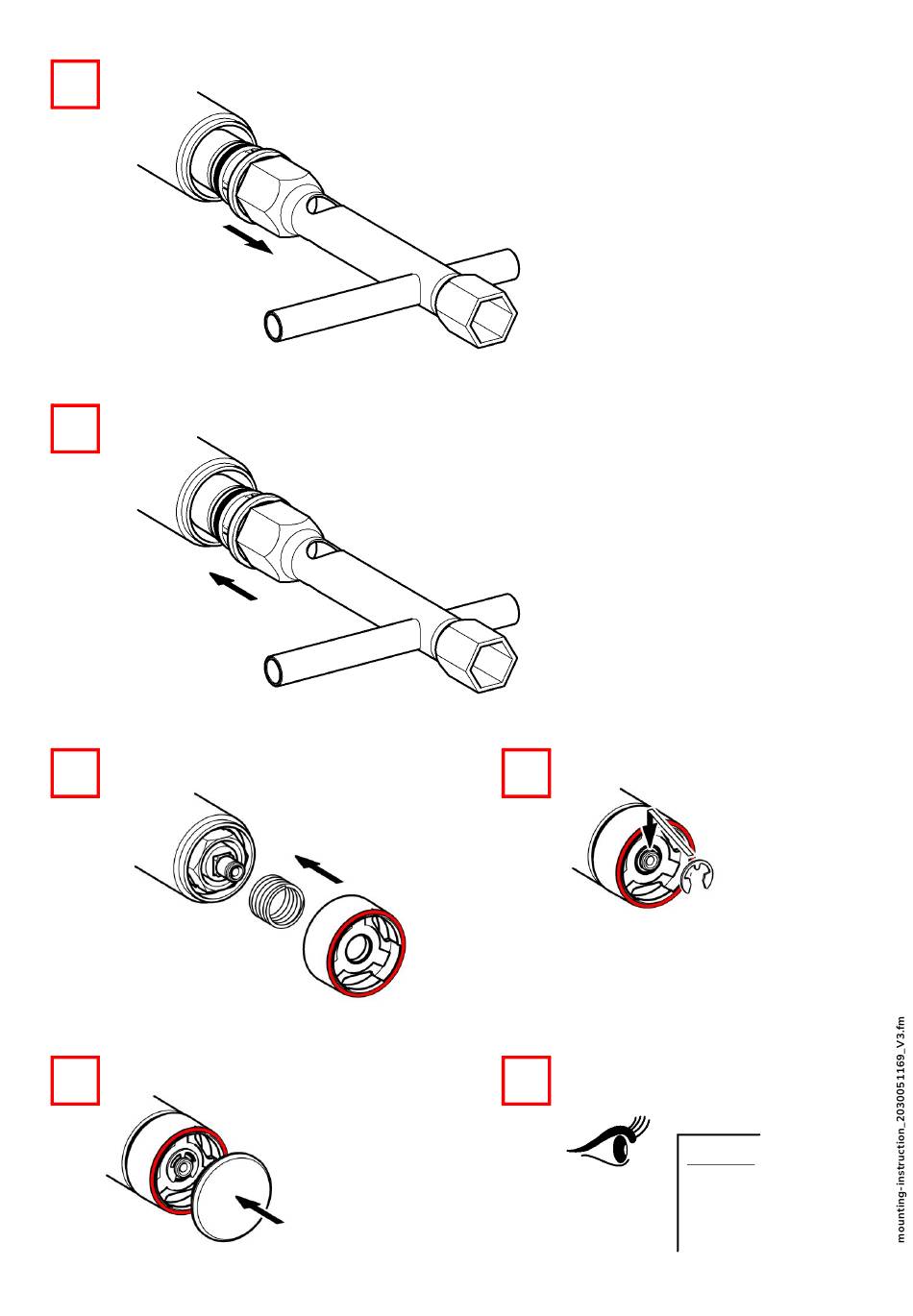 mounting-instruction_2030051169_V3.fm