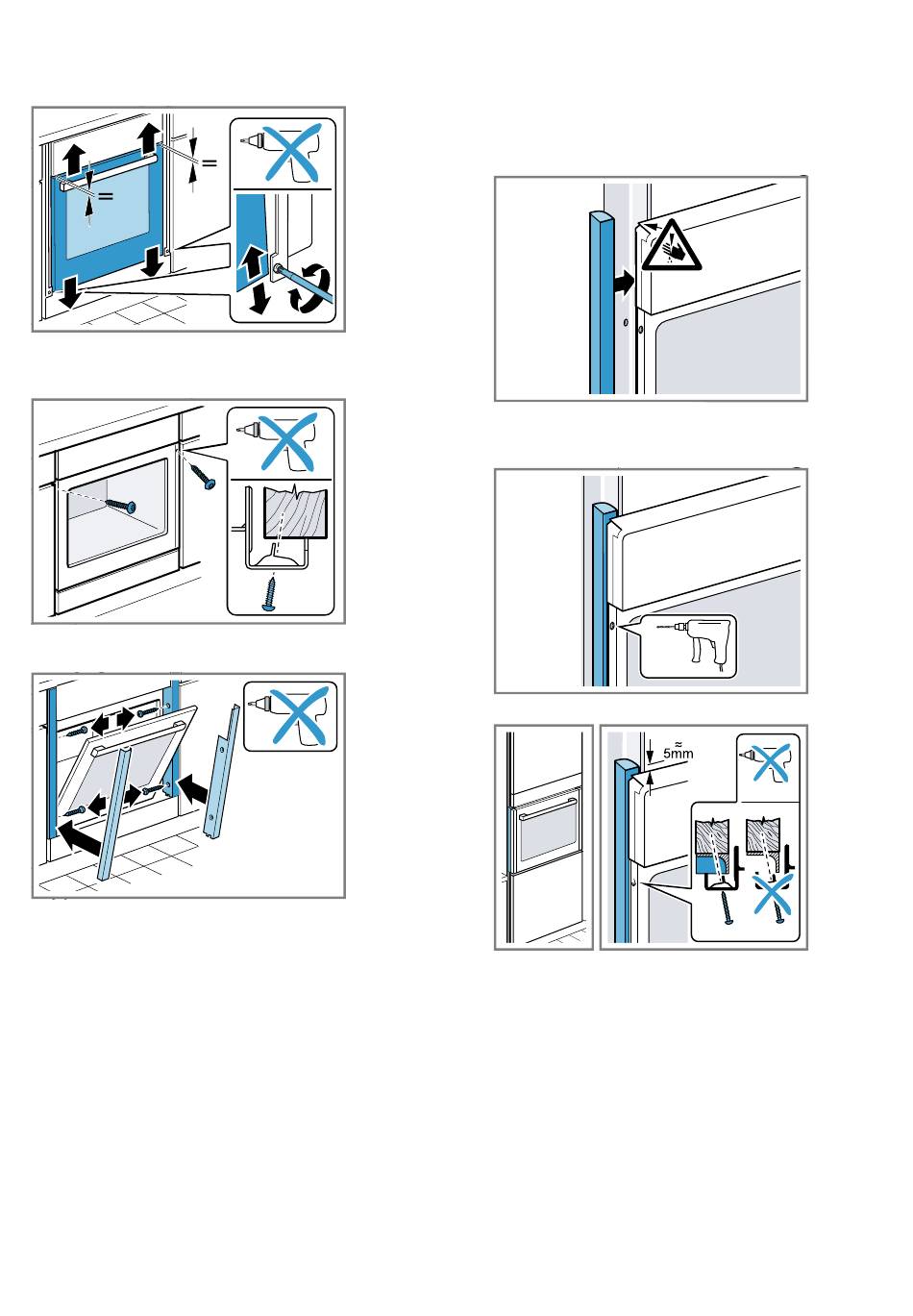 =
=
≈ 5mm