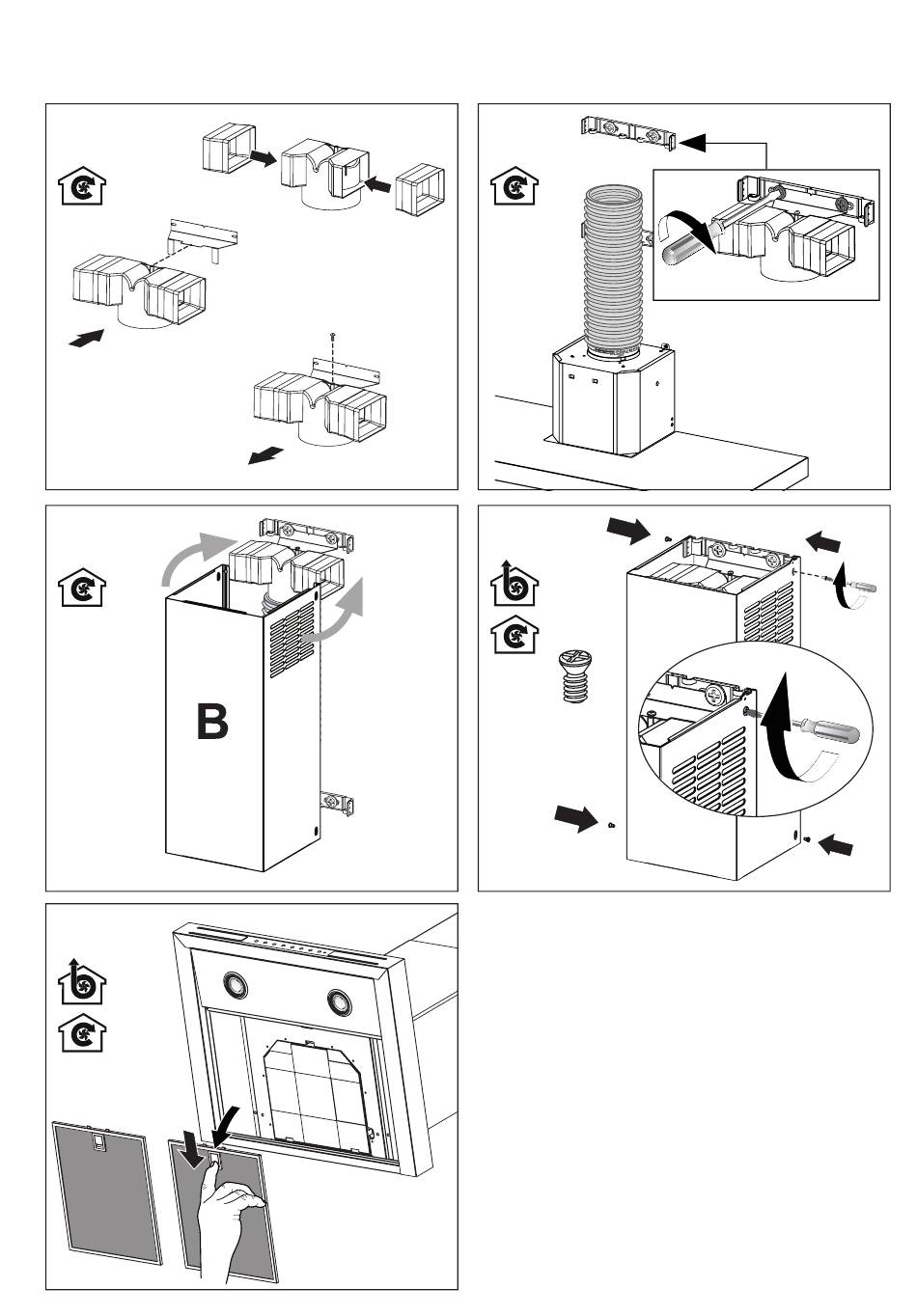 B