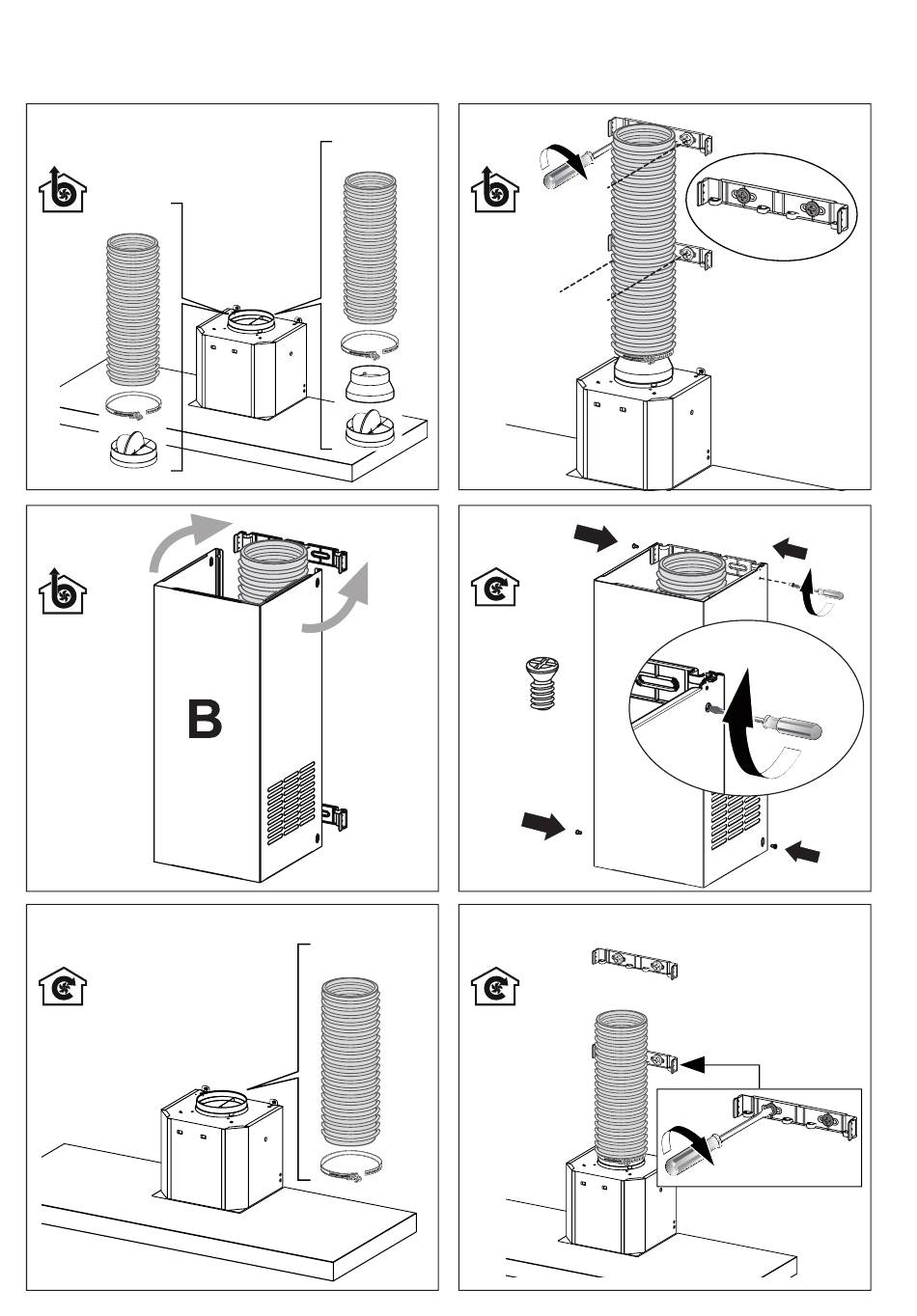 B