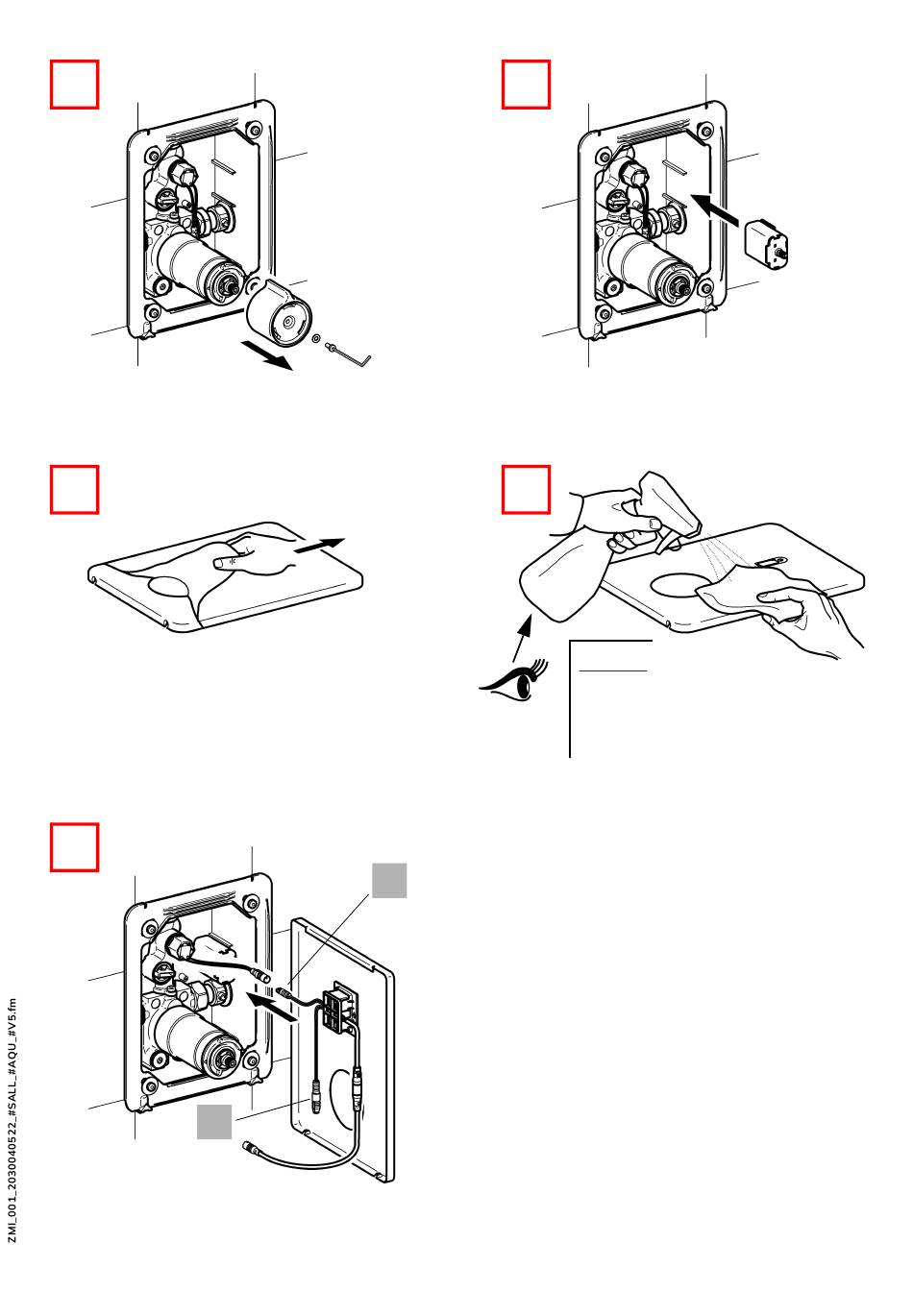 ZMI_001_2030040522_#SALL_#AQU_#V5.fm