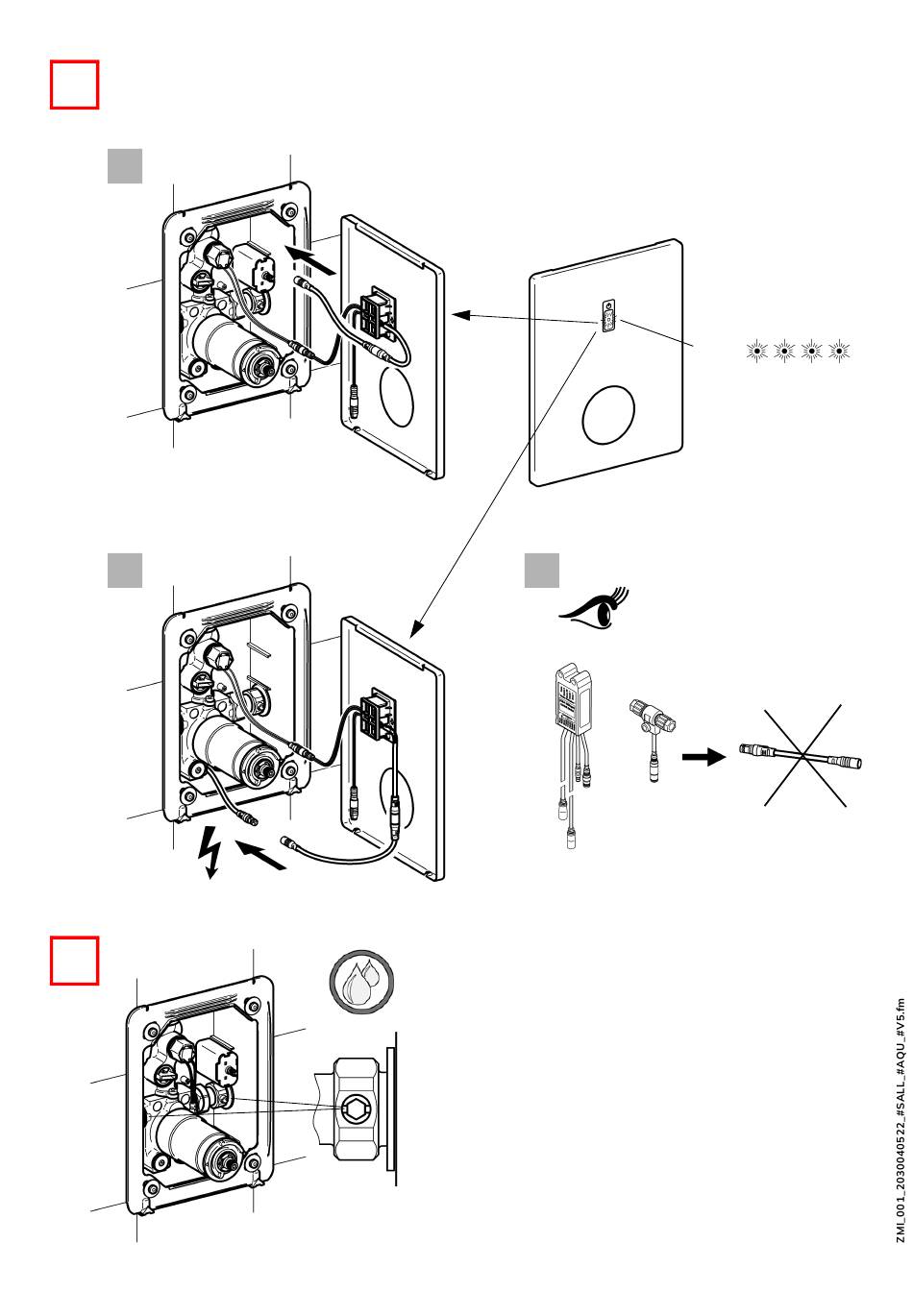 ZMI_001_2030040522_#SALL_#AQU_#V5.fm