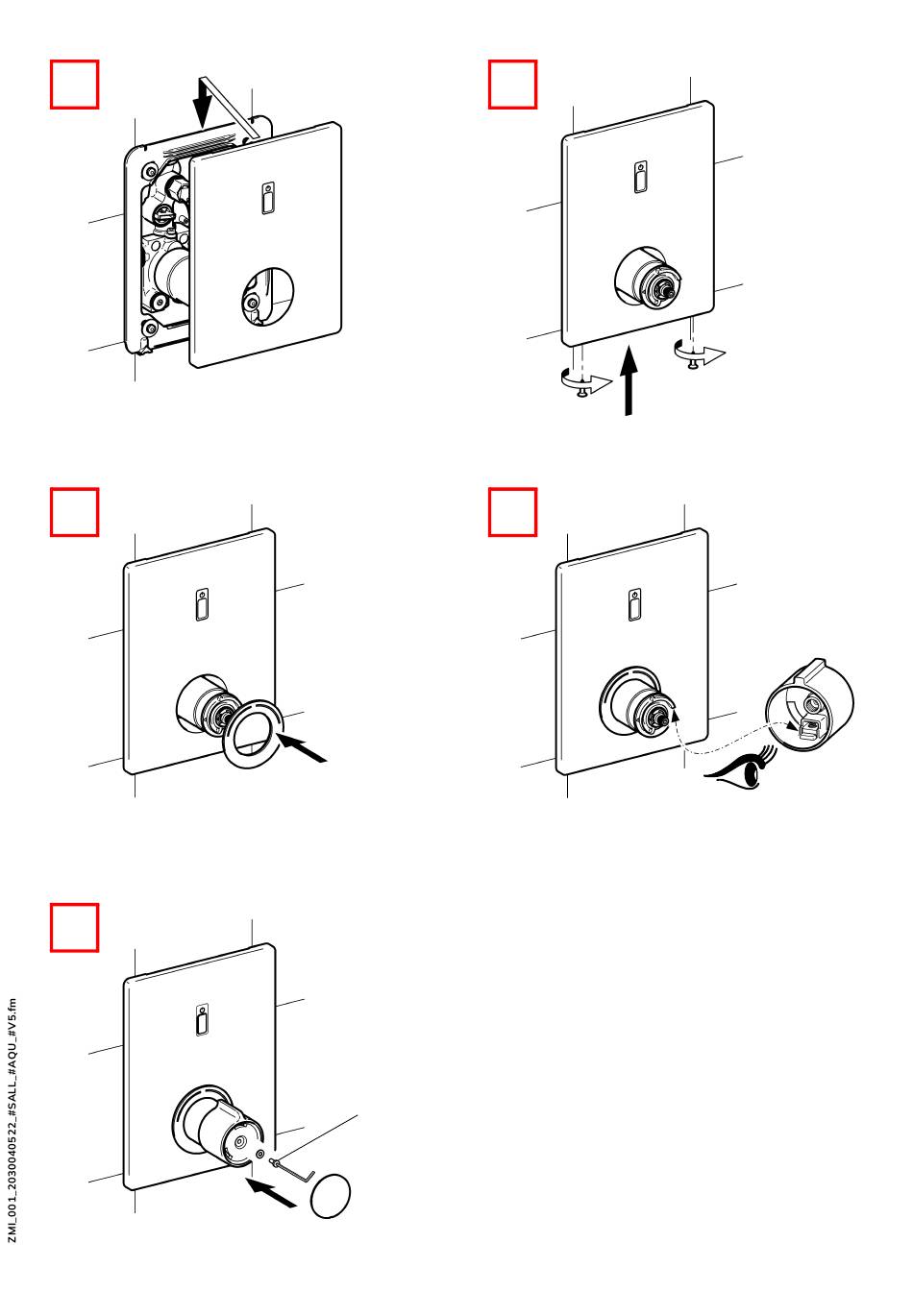 ZMI_001_2030040522_#SALL_#AQU_#V5.fm