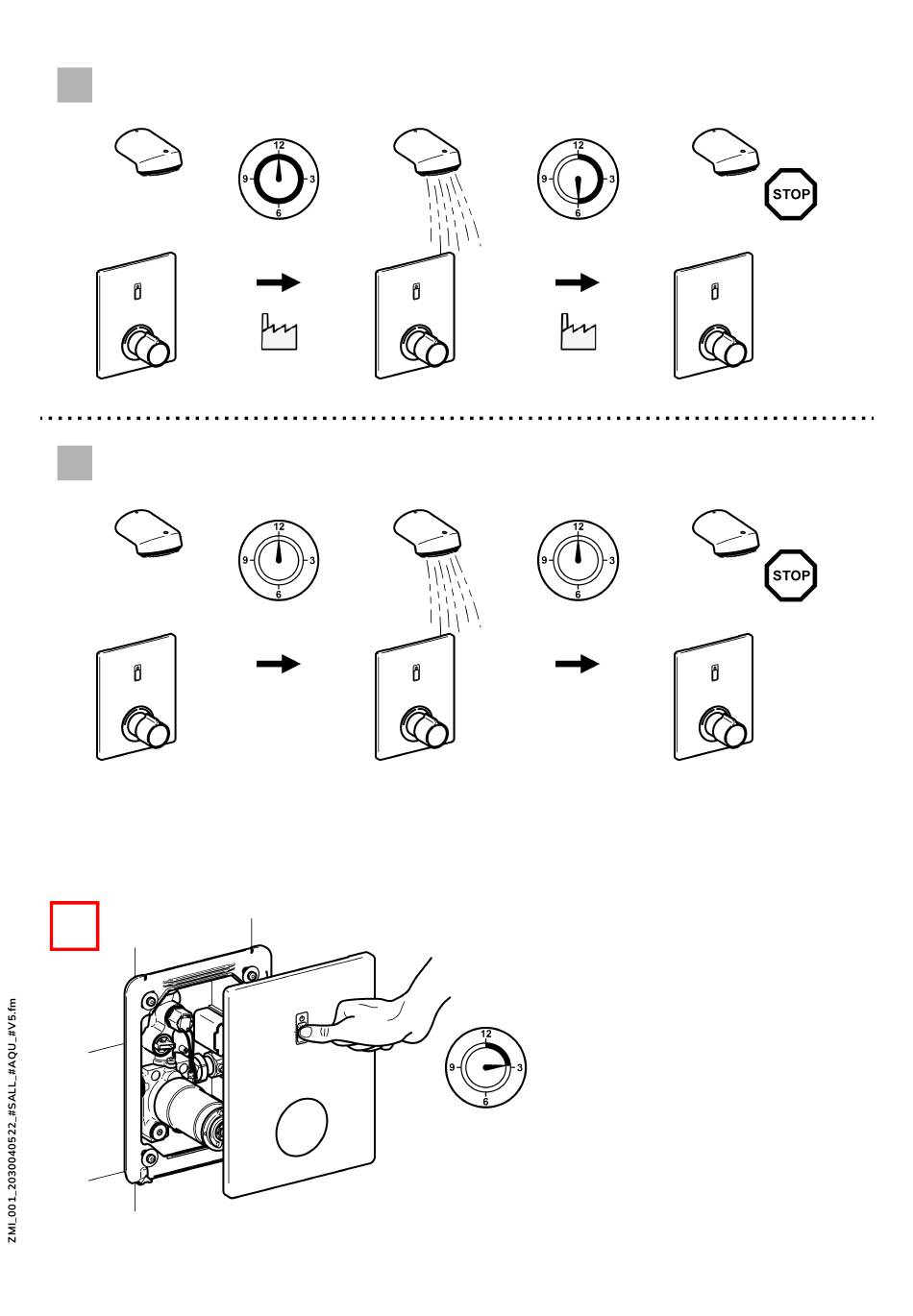 12
9
3
6
12
9
3
6
STOP
12
9
3
6
12
9
3
6
STOP
12
9
3
6
ZMI_001_2030040522_#SALL_#AQU_#V5.fm