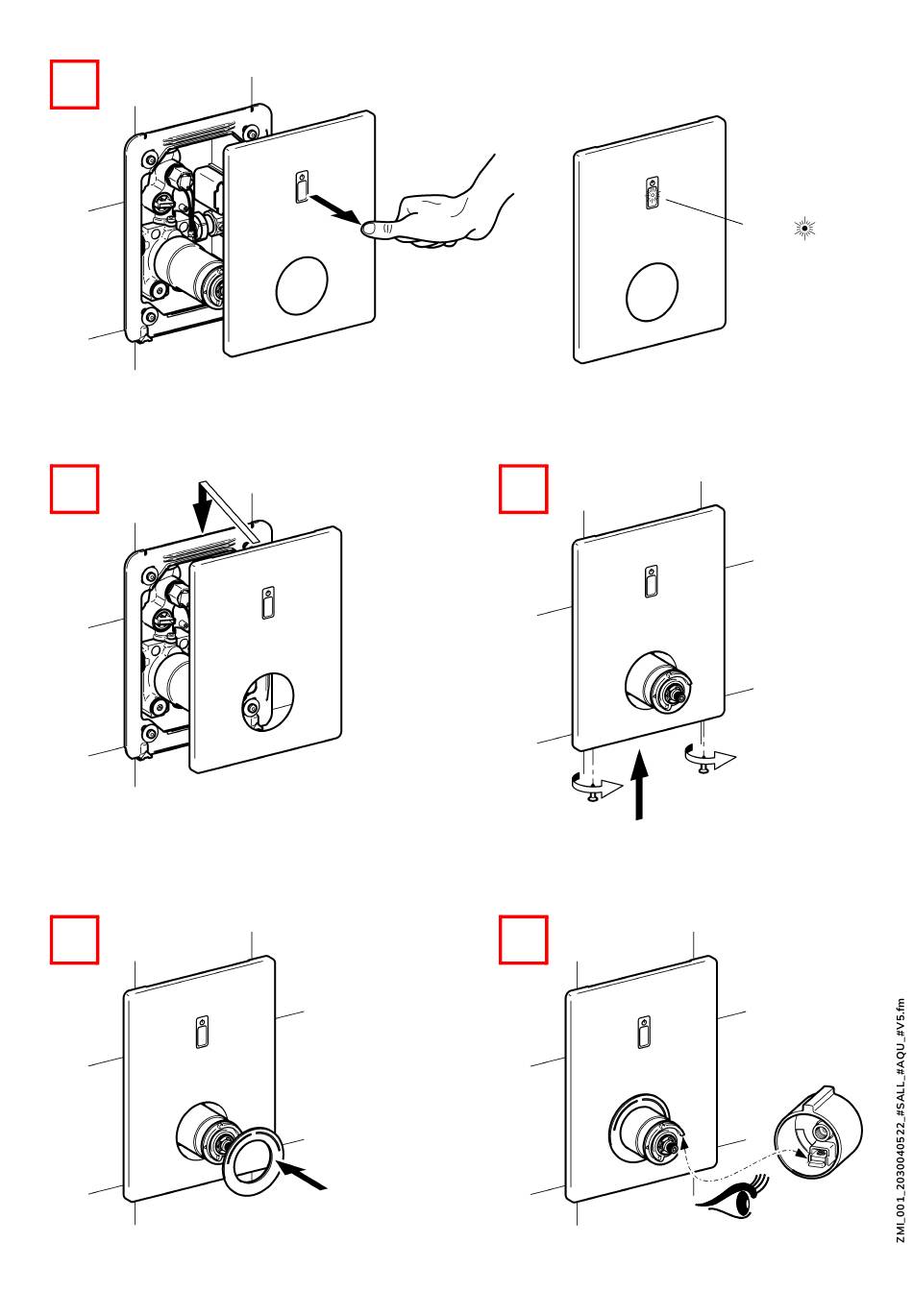 ZMI_001_2030040522_#SALL_#AQU_#V5.fm