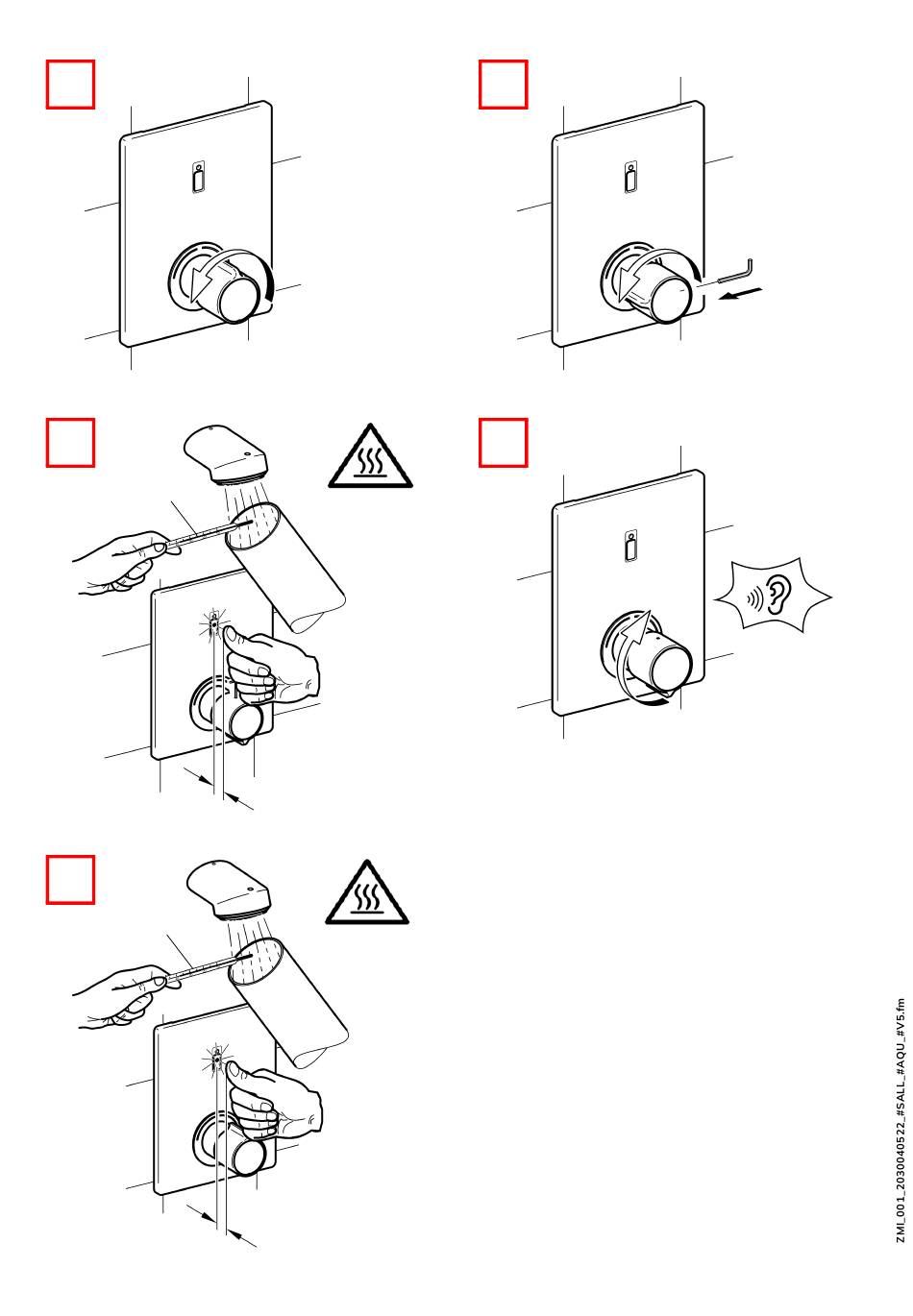 ZMI_001_2030040522_#SALL_#AQU_#V5.fm