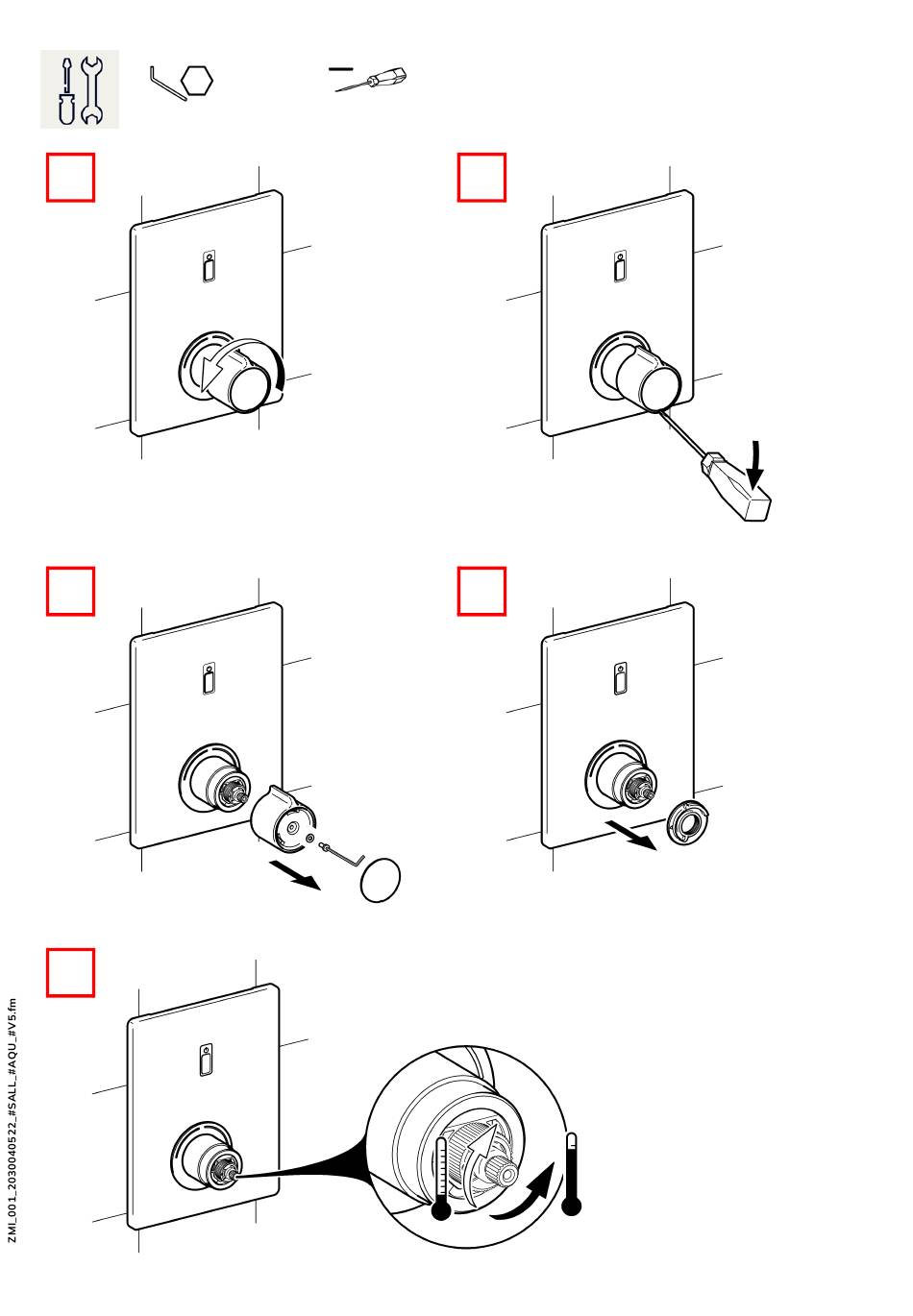 ZMI_001_2030040522_#SALL_#AQU_#V5.fm