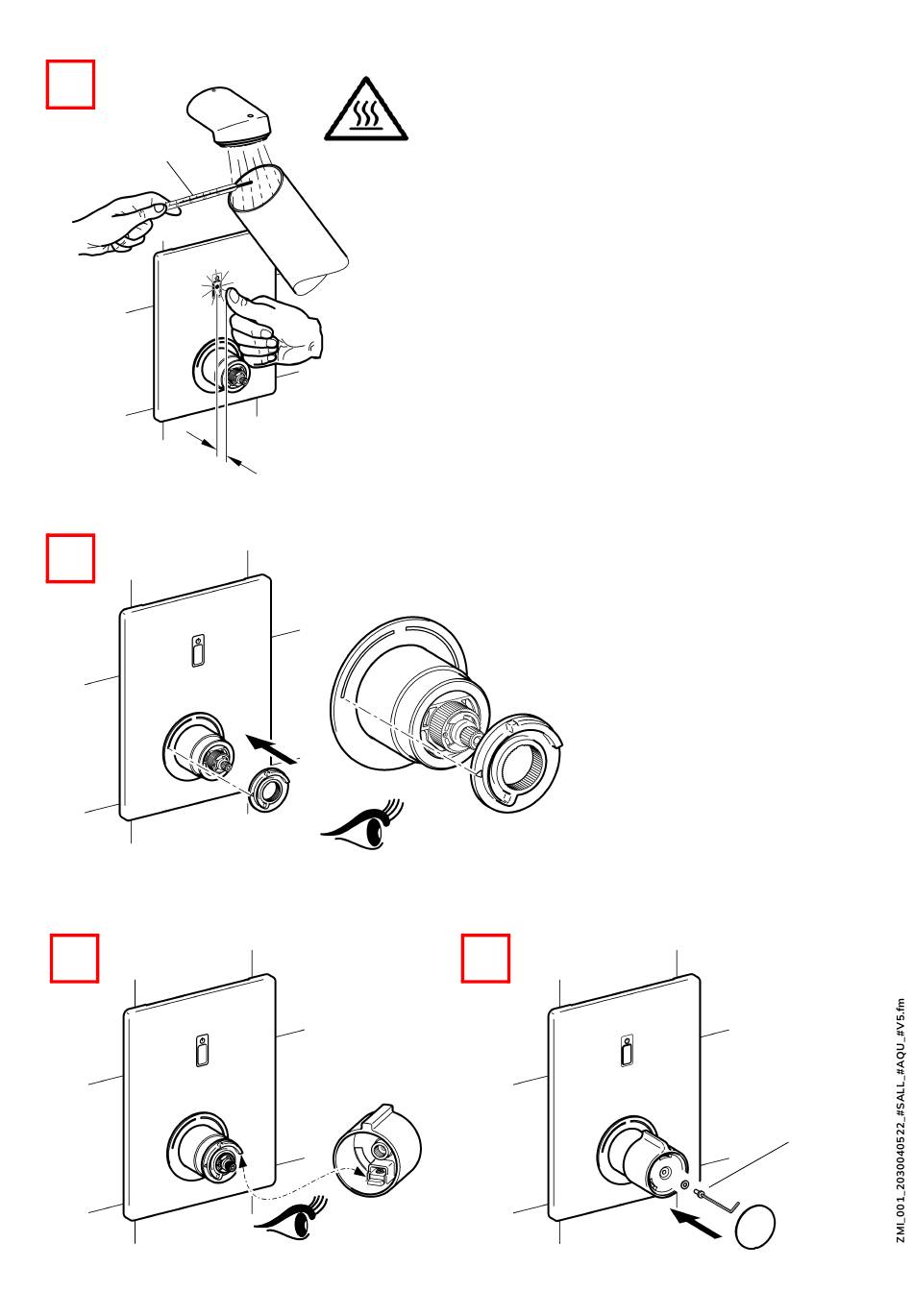 ZMI_001_2030040522_#SALL_#AQU_#V5.fm