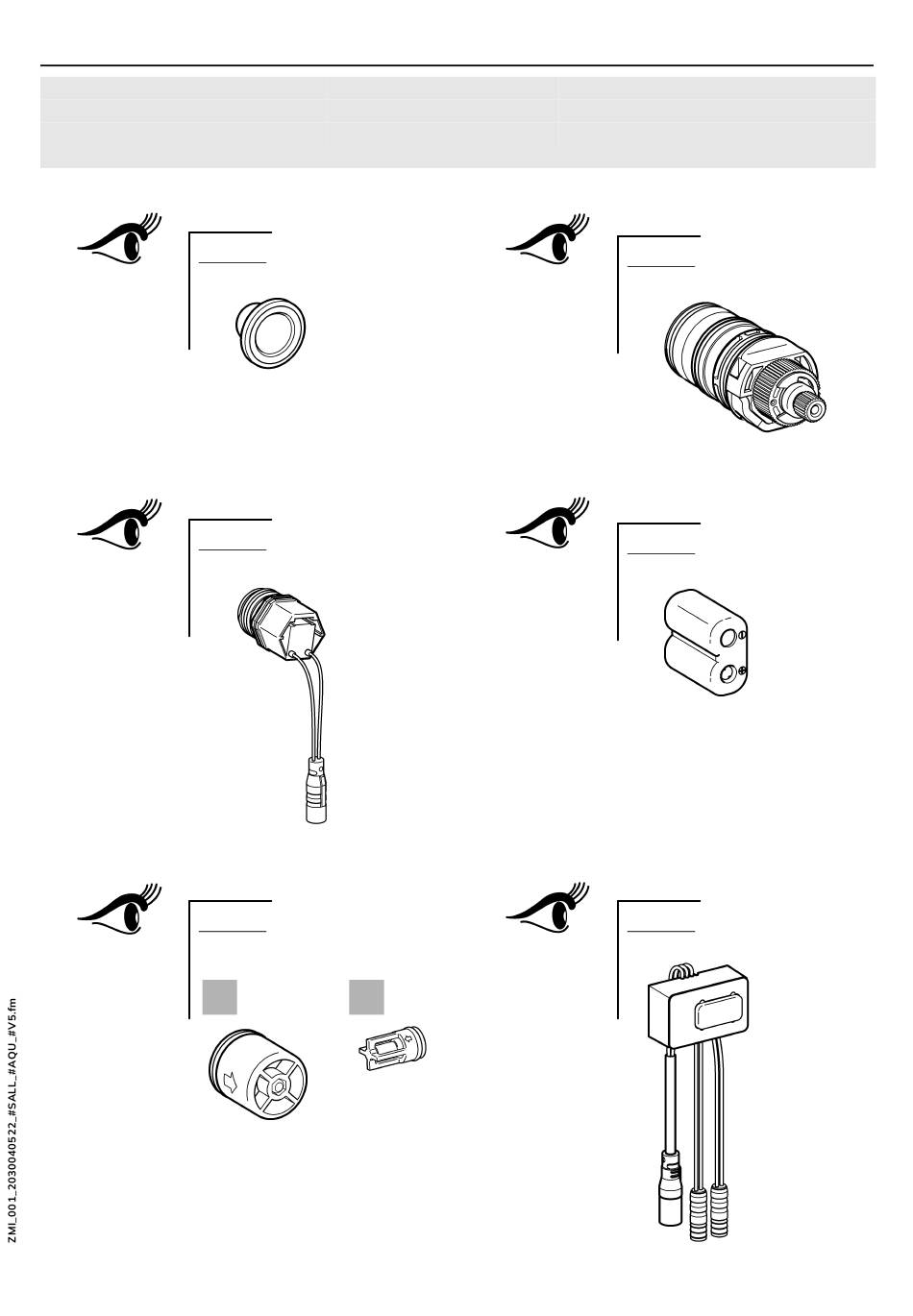 ZMI_001_2030040522_#SALL_#AQU_#V5.fm