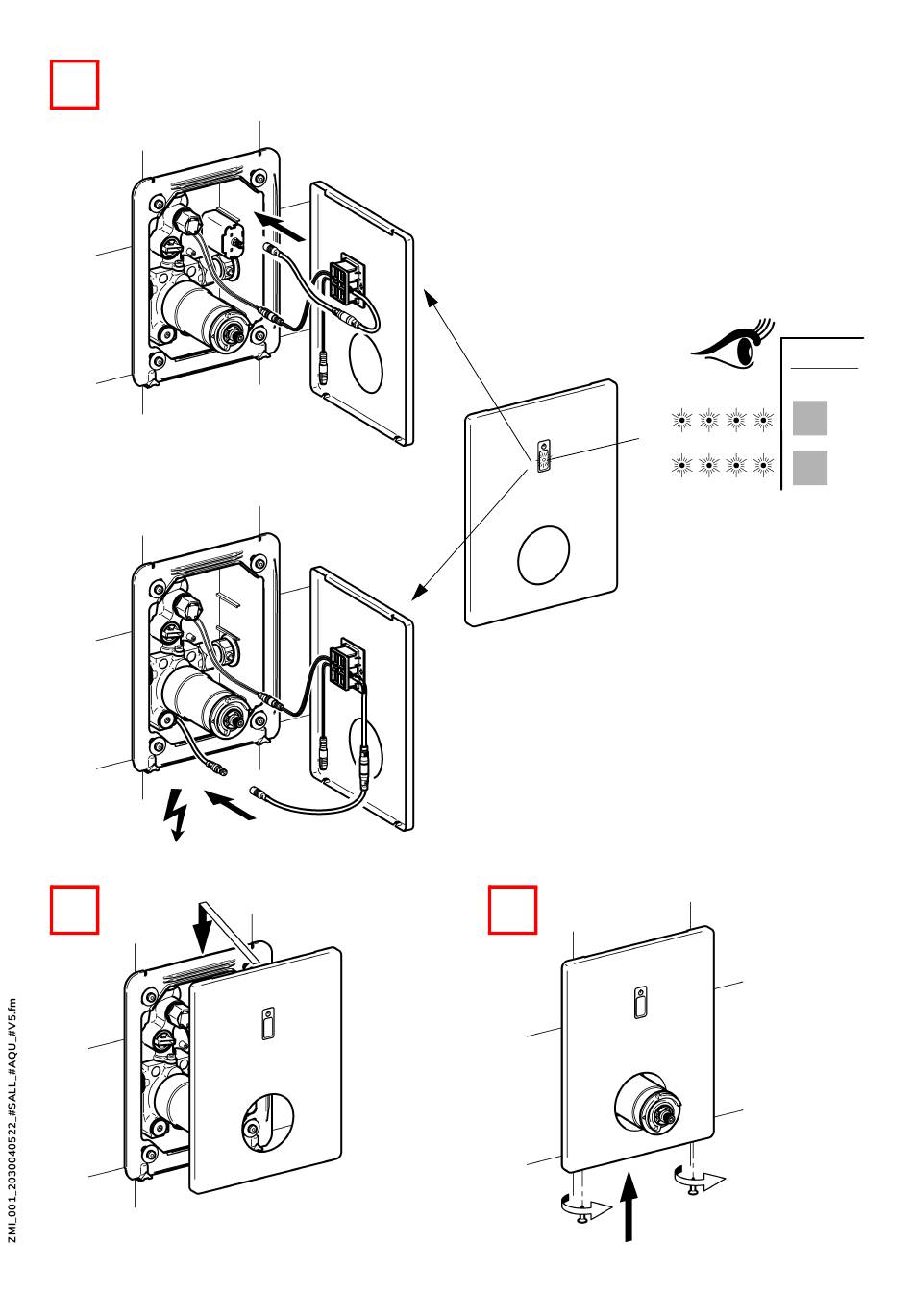 ZMI_001_2030040522_#SALL_#AQU_#V5.fm