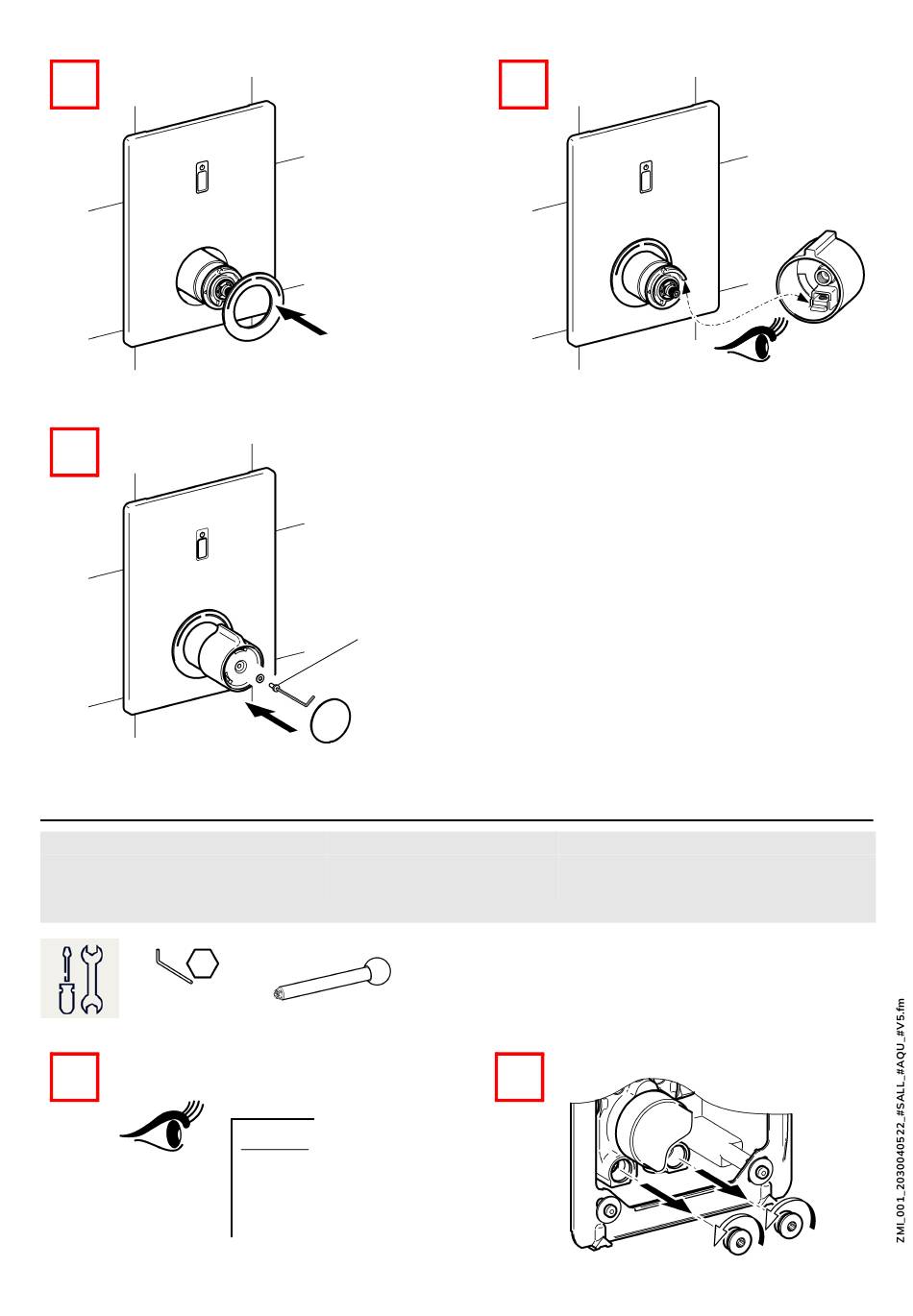 ZMI_001_2030040522_#SALL_#AQU_#V5.fm