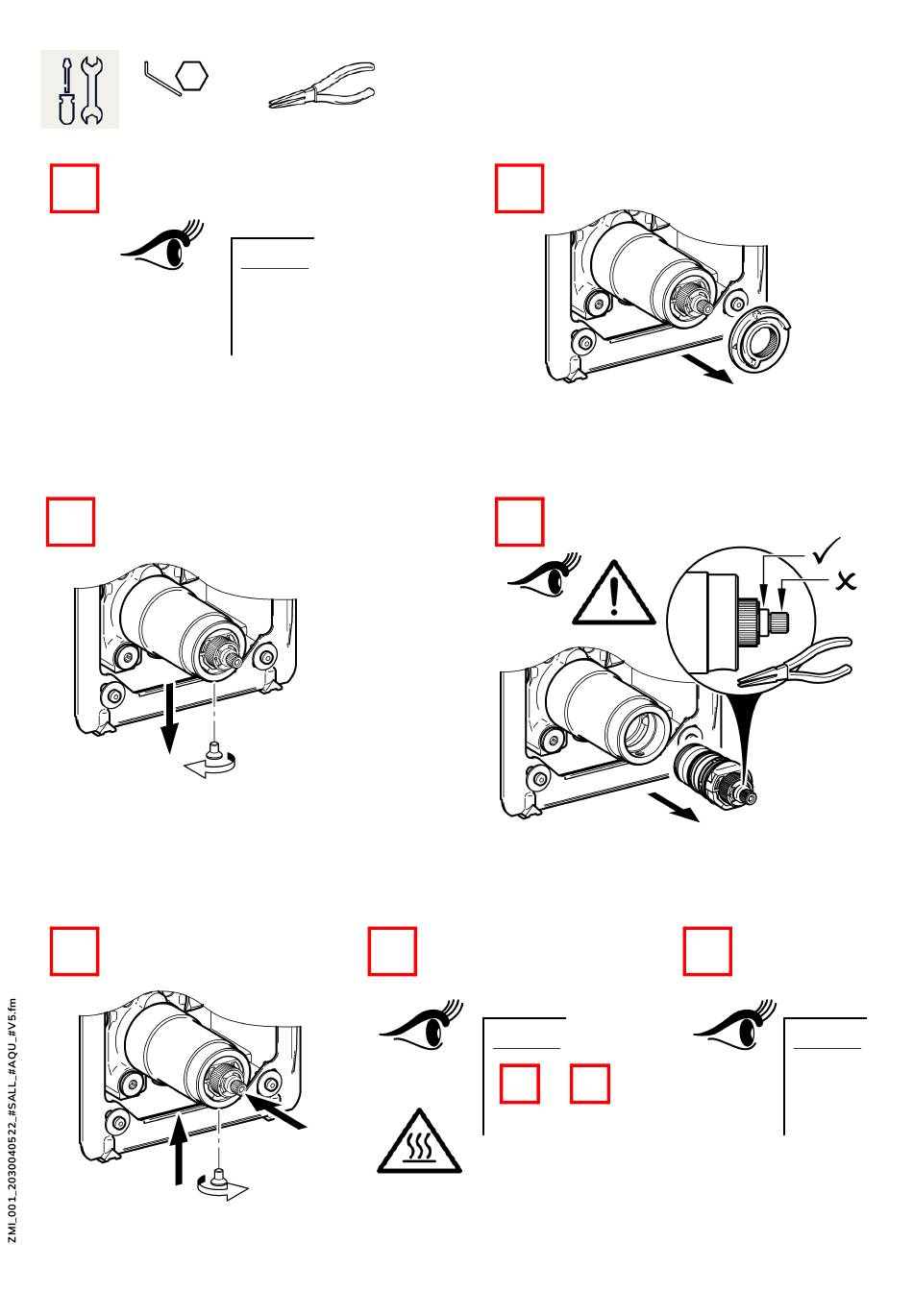 ZMI_001_2030040522_#SALL_#AQU_#V5.fm