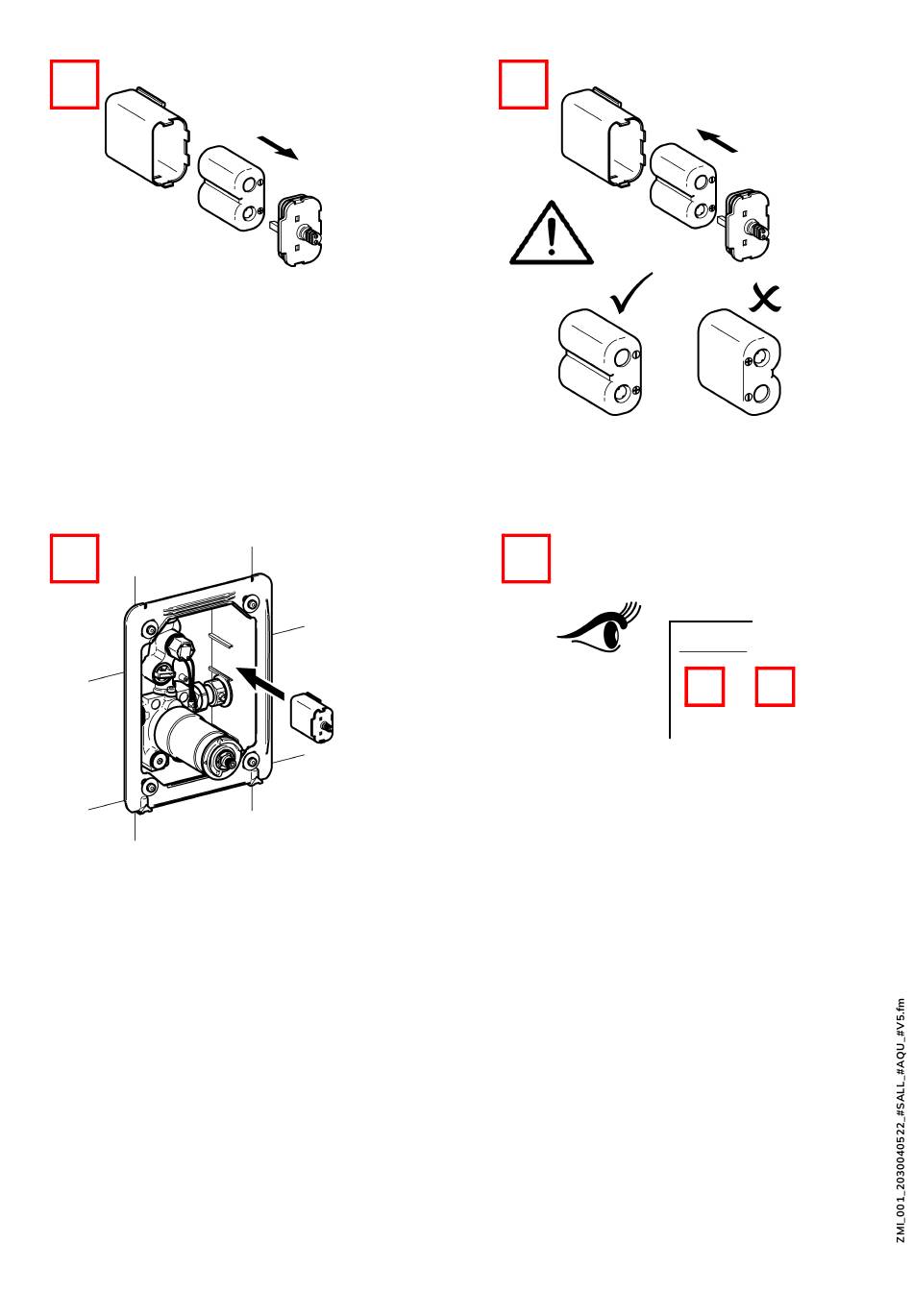 ZMI_001_2030040522_#SALL_#AQU_#V5.fm