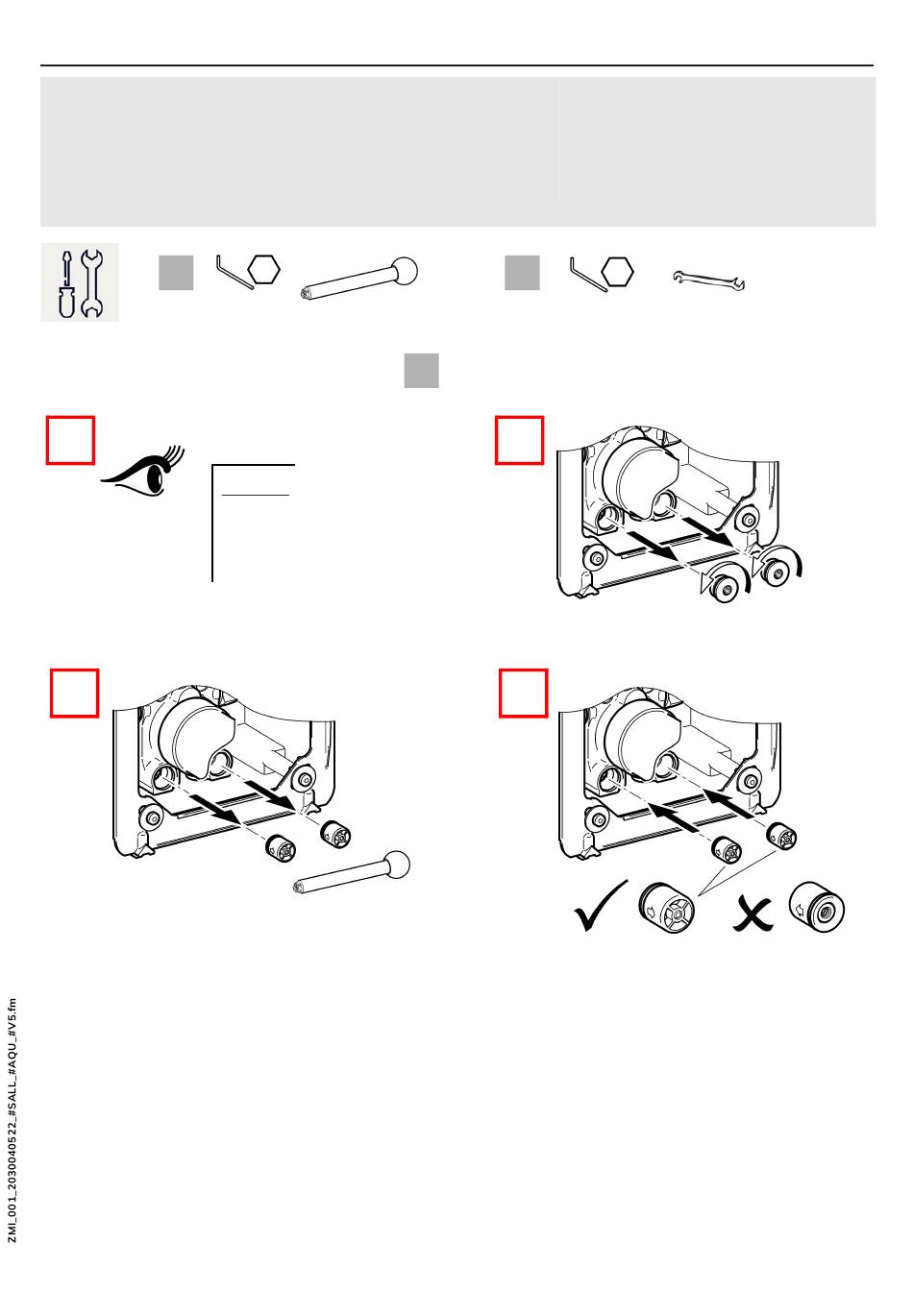 ZMI_001_2030040522_#SALL_#AQU_#V5.fm