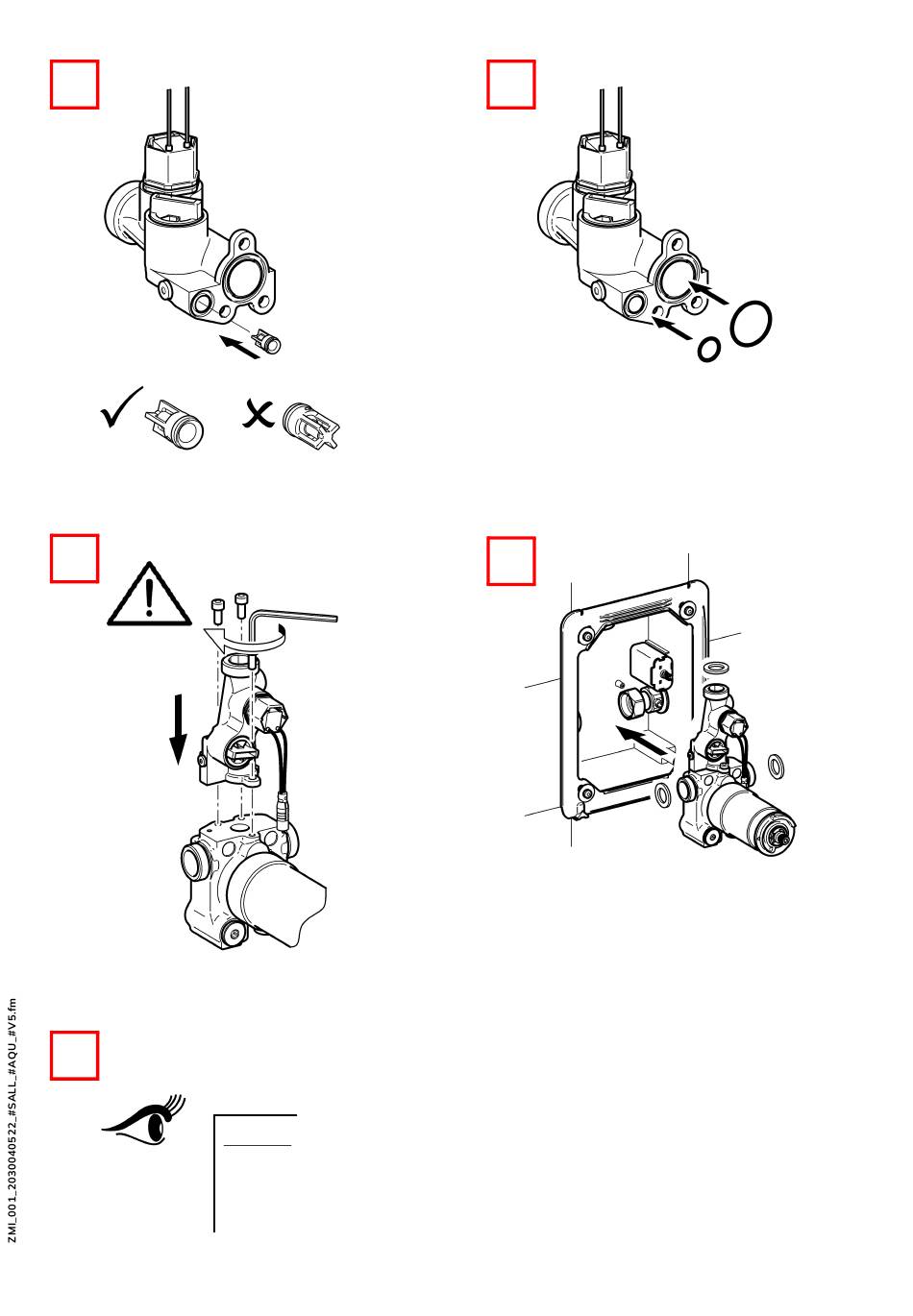 ZMI_001_2030040522_#SALL_#AQU_#V5.fm