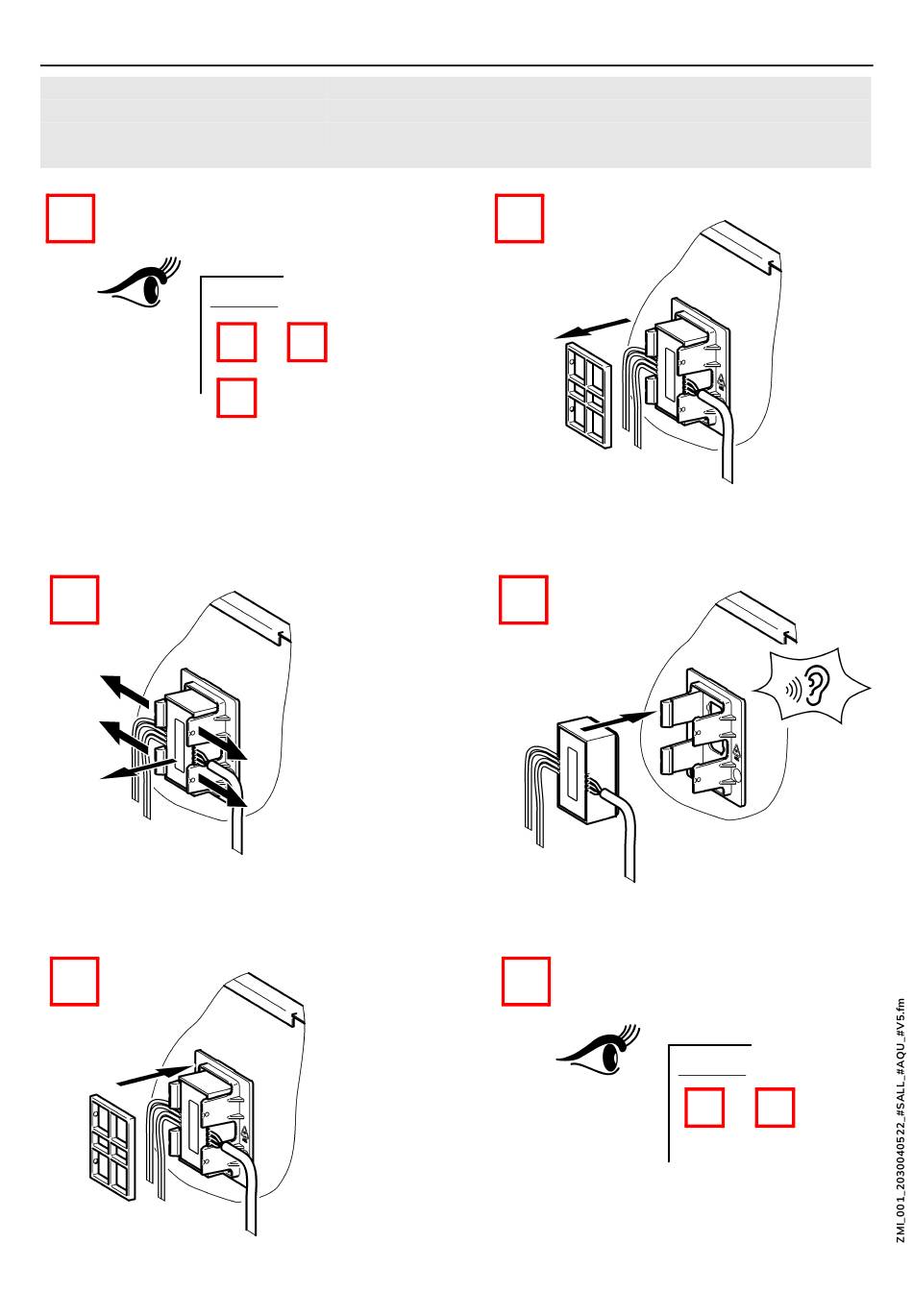 ZMI_001_2030040522_#SALL_#AQU_#V5.fm