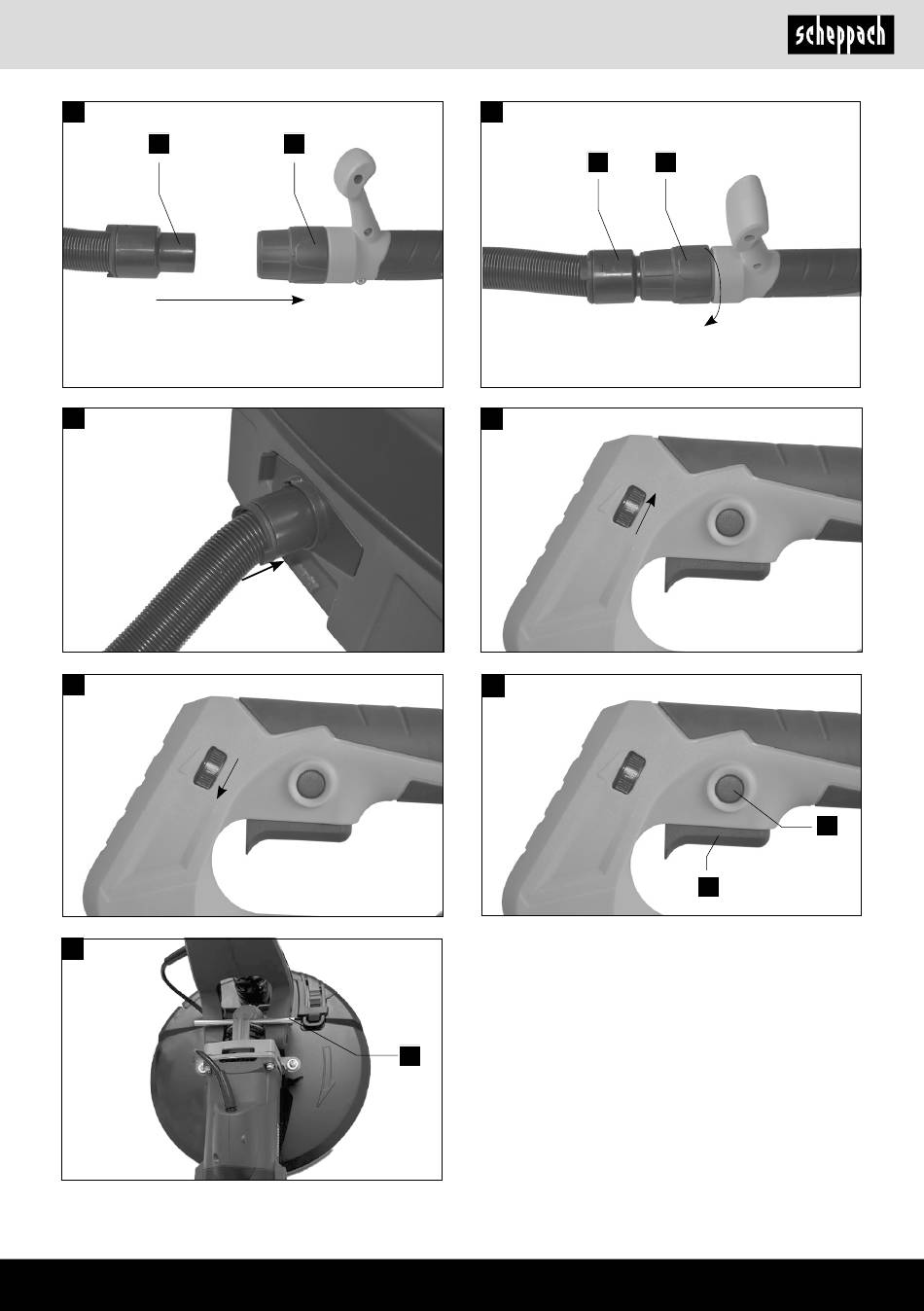 scheppach