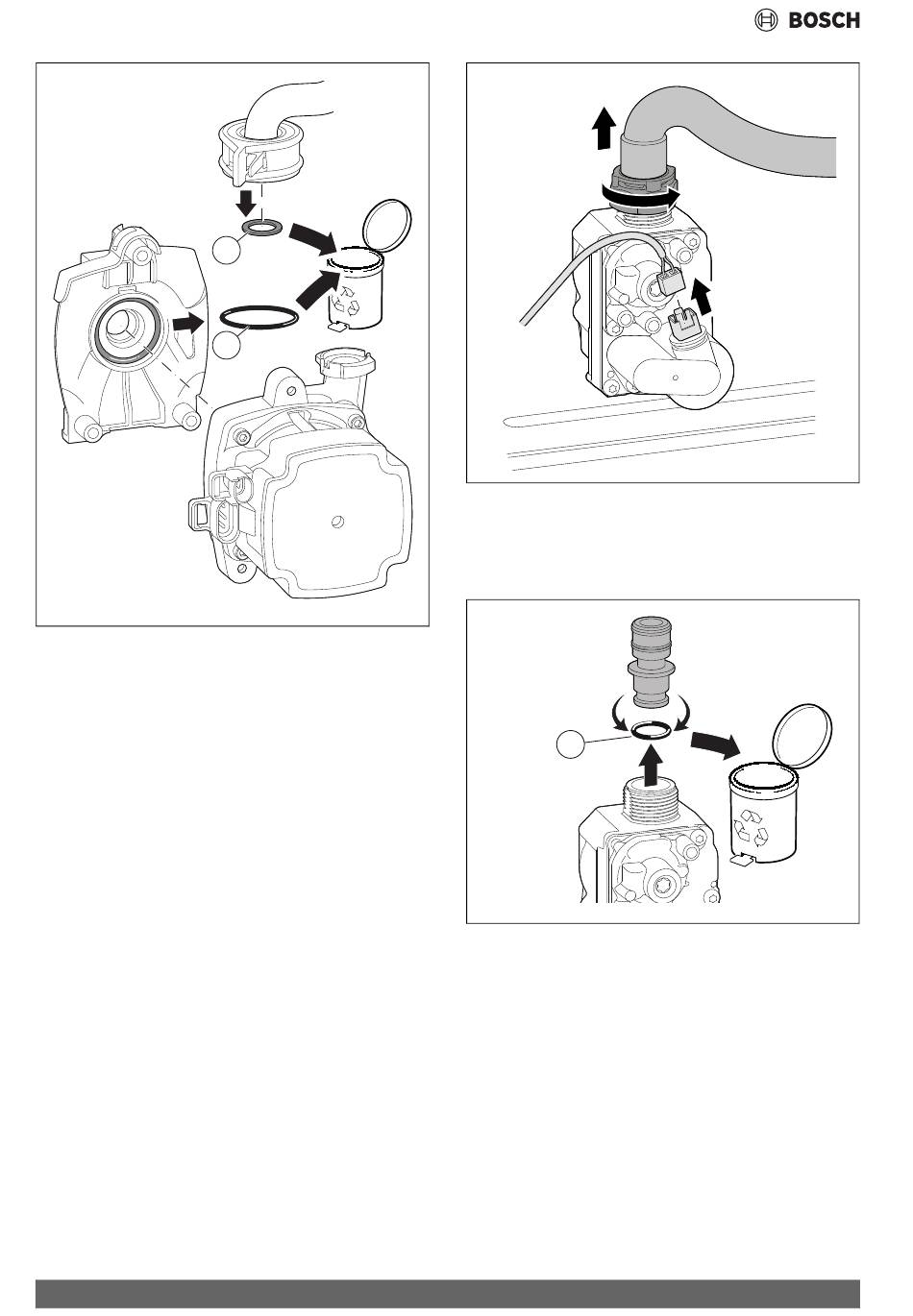 BOSCH