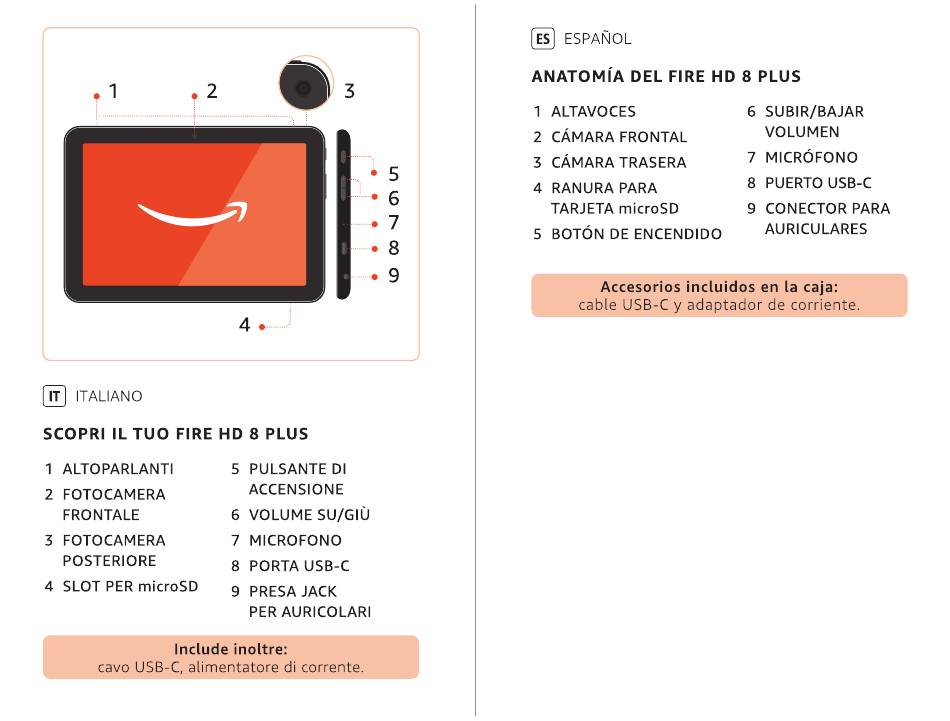 1 2 3

5
6
7
8
9

4

IT ITALIANO

SCOPRI IL TUO FIRE HD 8 PLUS

1 ALTOPARLANTI
2 FOTOCAMERA FRONTALE
3 FOTOCAMERA POSTERIORE
4 SLOT PER microSD

5 PULSANTE DI ACCENSIONE
6 VOLUME SU/GIÙ
7 MICROFONO
8 PORTA USB-C
9 PRESA JACK PER AURICOLARI

Include inoltre:
cavo USB-C, alimentatore di corrente.

ES ESPAÑOL

ANATOMÍA DEL FIRE HD 8 PLUS

1 ALTAVOCES
2 CÁMARA FRONTAL
3 CÁMARA TRASERA
4 RANURA PARA TARJETA microSD
5 BOTÓN DE ENCENDIDO

6 SUBIR/BAJAR VOLUMEN
7 MICRÓFONO
8 PUERTO USB-C
9 CONECTOR PARA AURICULARES

Accesorios incluidos en la caja:
cable USB-C y adaptador de corriente.