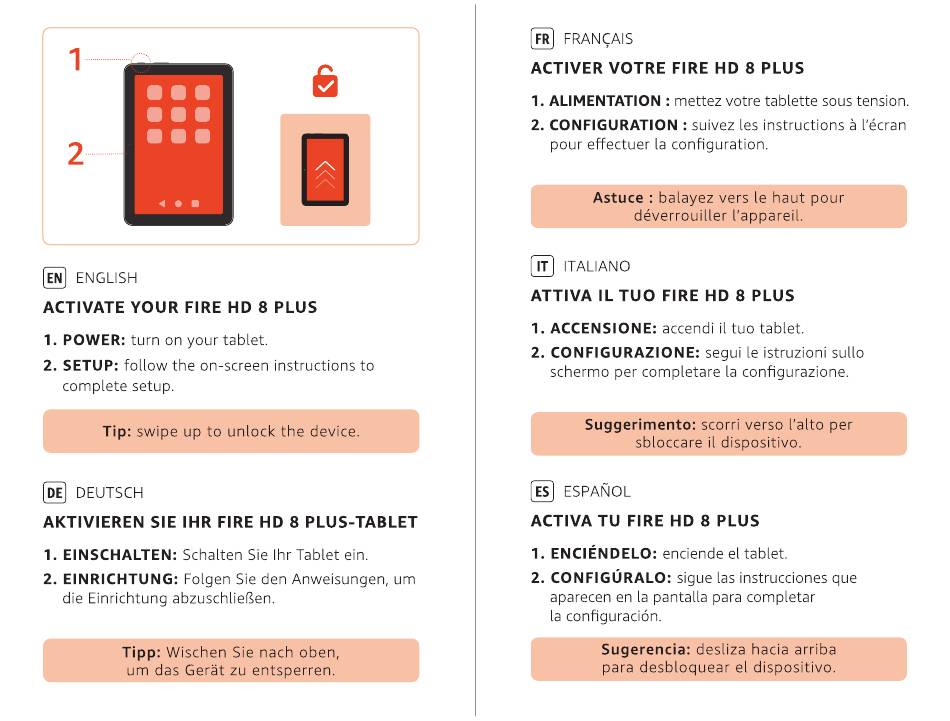 1

2

EN ENGLISH

ACTIVATE YOUR FIRE HD 8 PLUS

1. POWER: turn on your tablet.

2. SETUP: follow the on-screen instructions to complete setup.

Tip: swipe up to unlock the device.

DE DEUTSCH

AKTIVIEREN SIE IHR FIRE HD 8 PLUS-TABLET

1. EINSCHALTEN: Schalten Sie Ihr Tablet ein.

2. EINRICHTUNG: Folgen Sie den Anweisungen, um die Einrichtung abzuschließen.

Tipp: Wischen Sie nach oben, um das Gerät zu entsperren.

FR FRANÇAIS

ACTIVER VOTRE FIRE HD 8 PLUS

1. ALIMENTATION : mettez votre tablette sous tension.

2. CONFIGURATION : suivez les instructions à l'écran pour effectuer la configuration.

Astuce : balayez vers le haut pour déverrouiller l'appareil.

IT ITALIANO

ATTIVA IL TUO FIRE HD 8 PLUS

1. ACCENSIONE: accendi il tuo tablet.

2. CONFIGURAZIONE: segui le istruzioni sullo schermo per completare la configurazione.

Suggerimento: scorri verso l'alto per sbloccare il dispositivo.

ES ESPAÑOL

ACTIVA TU FIRE HD 8 PLUS

1. ENCIÉNDELO: enciende el tablet.

2. CONFIGÚRALO: sigue las instrucciones que aparecen en la pantalla para completar la configuración.

Sugerencia: desliza hacia arriba para desbloquear el dispositivo.