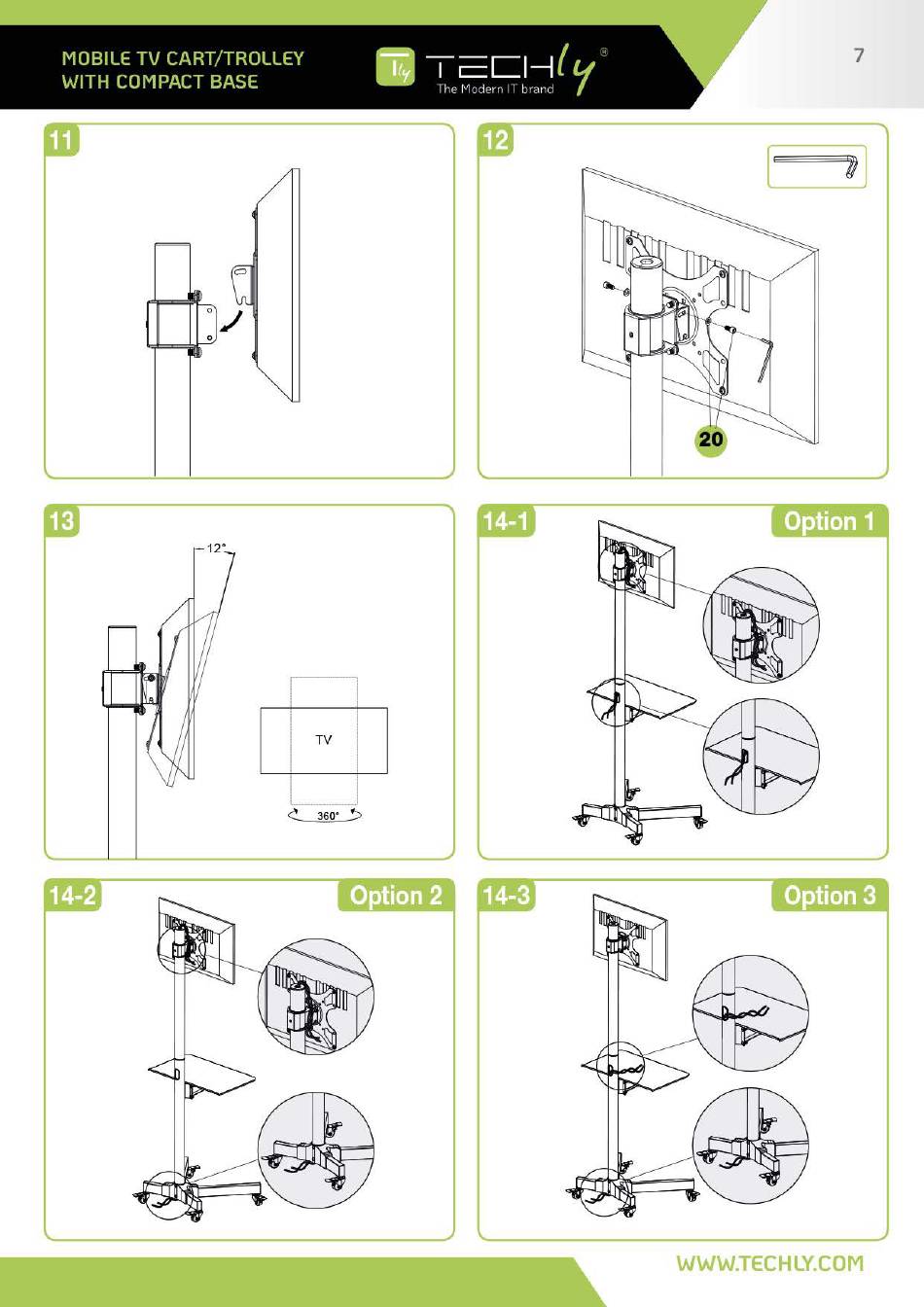 MOBILE TV CART/TROLLEY
WITH COMPACT BASE

Tly TECHly®
The Modern IT brand

7

11

12

20

13

12°

TV

360°

14-1

Option 1

14-2

Option 2

14-3

Option 3

WWW.TECHLY.COM