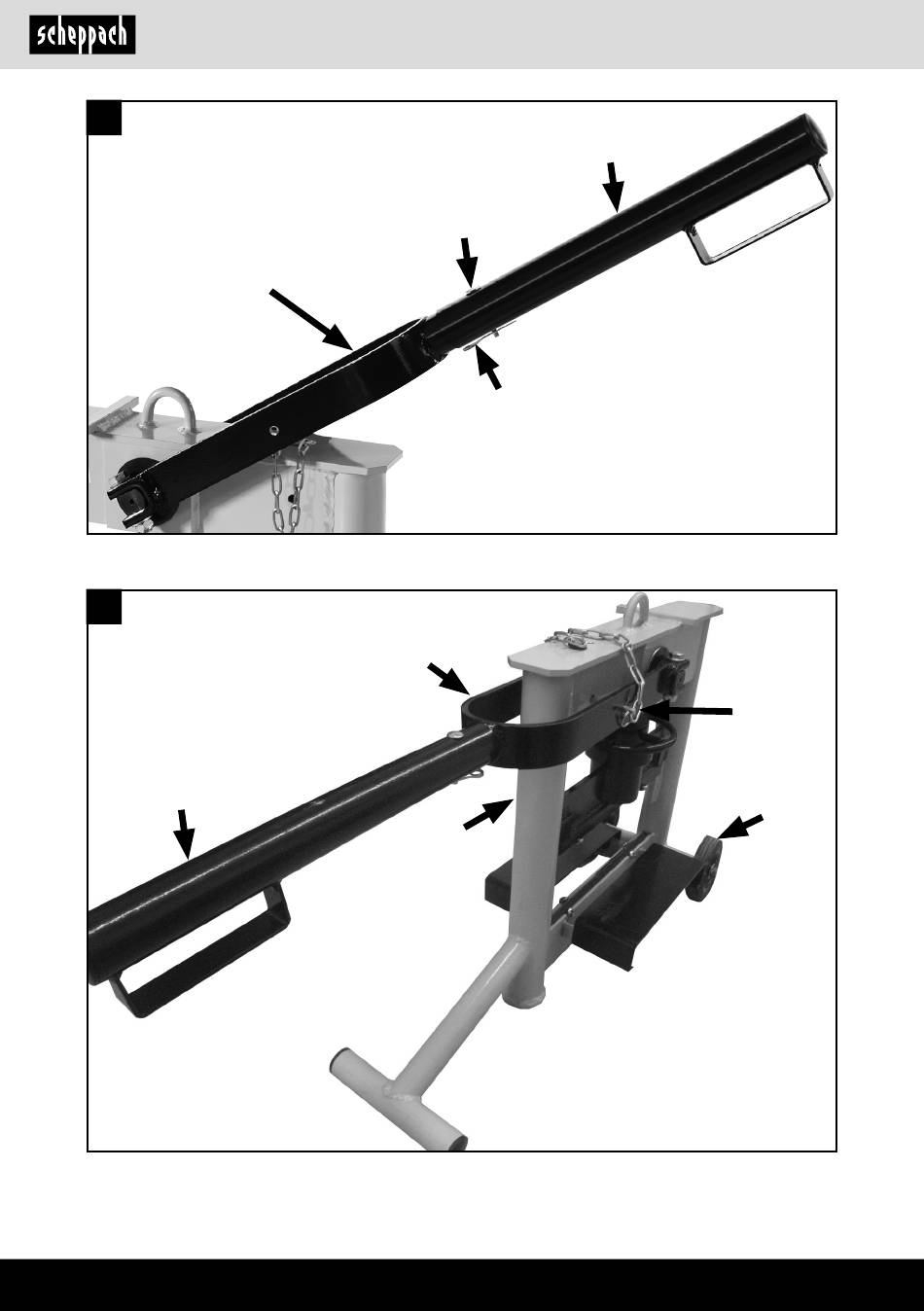 scheppach