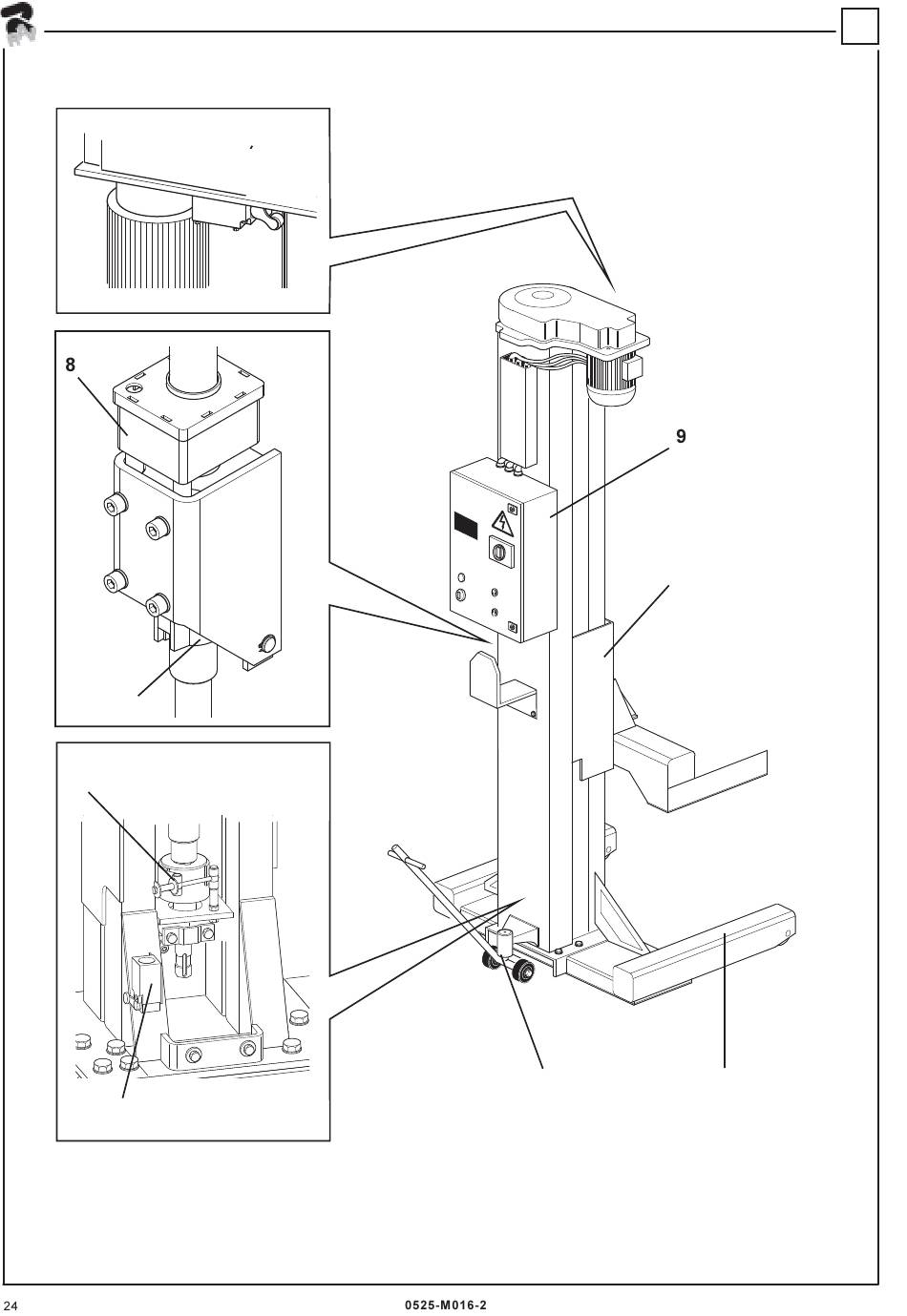 8

9

24

0525-M016-2