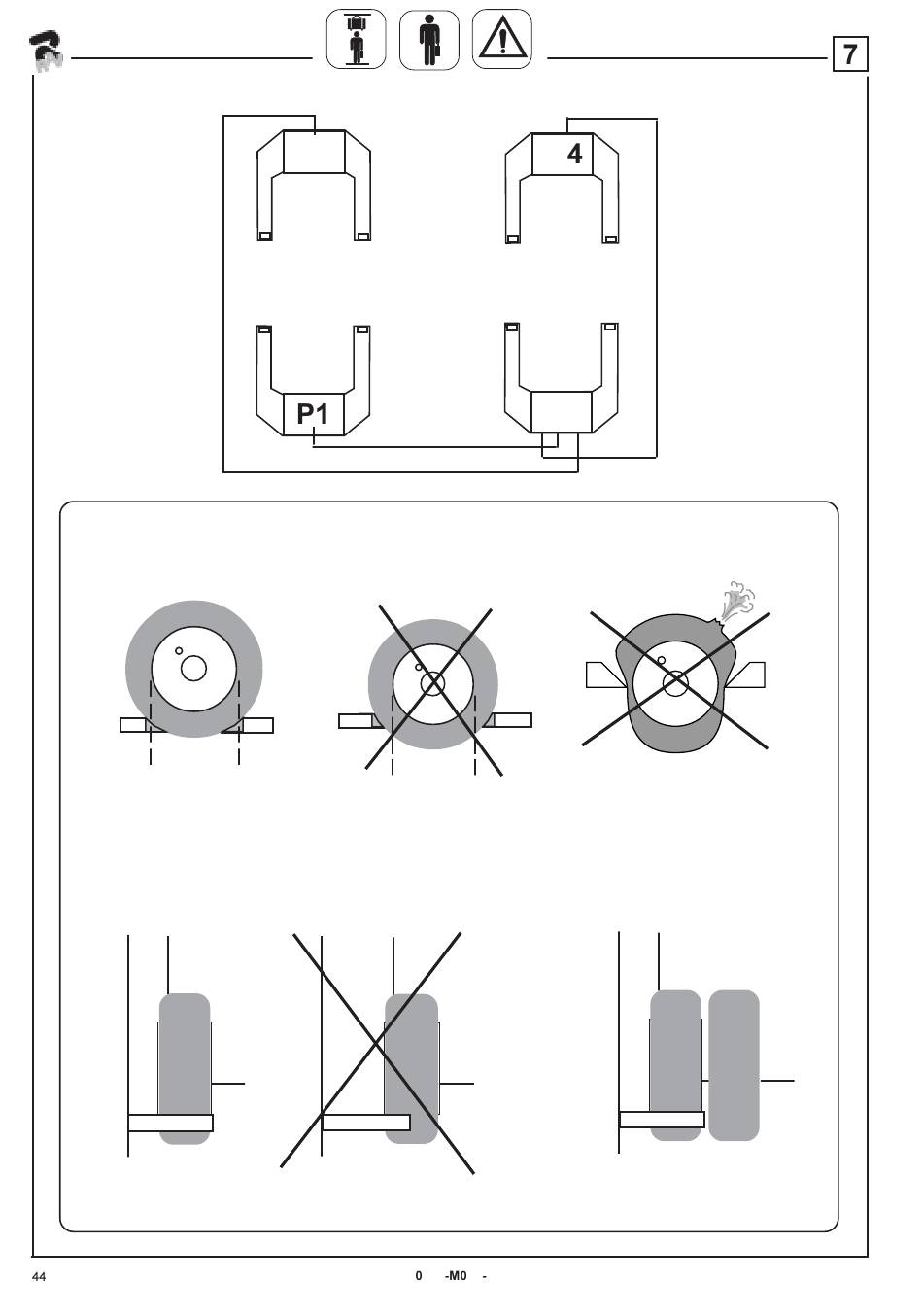 7

4

P1

44

0 -M0 -